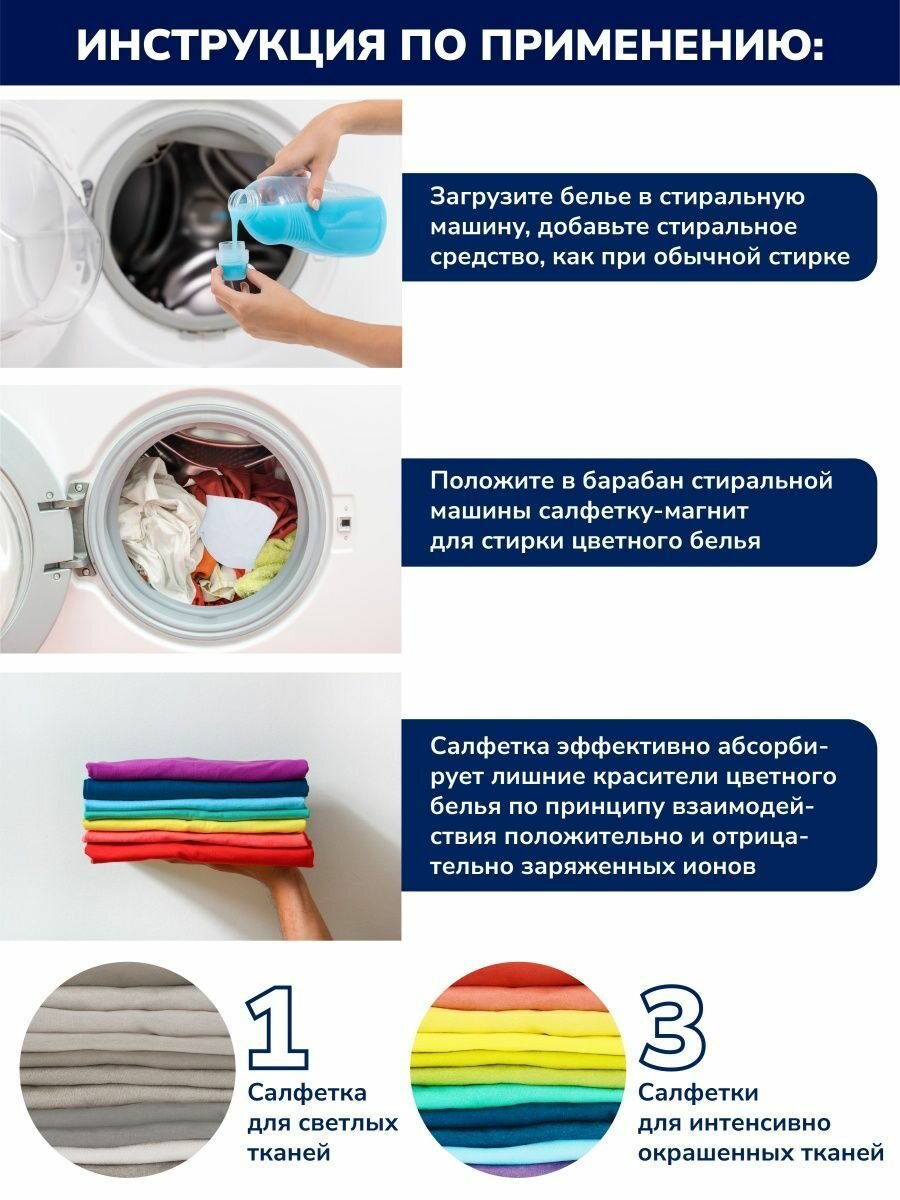 ИНСТРУКЦИЯ ПО ПРИМЕНЕНИЮ:

Загрузите белье в стиральную машину, добавьте стиральное средство, как при обычной стирке

Положите в барабан стиральной машины салфетку-магнит для стирки цветного белья

Салфетка эффективно абсорбирует лишние красители цветного белья по принципу взаимодействия положительно и отрицательно заряженных ионов

1

Салфетка для светлых тканей

3

Салфетки для интенсивно окрашенных тканей