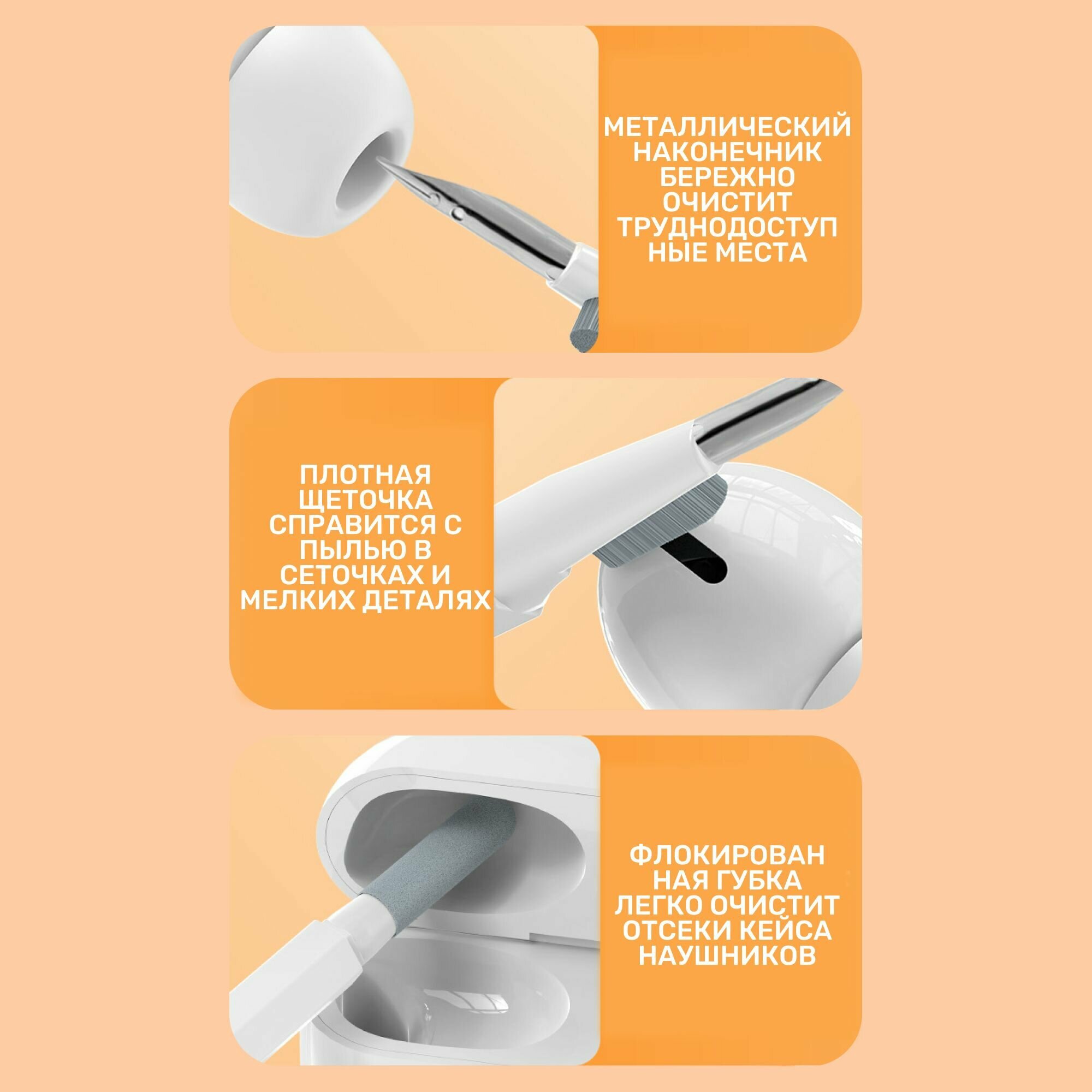 МЕТАЛЛИЧЕСКИЙ НАКОНЕЧНИК БЕРЕЖНО ОЧИСТИТ ТРУДНОДОСТУП НЫЕ МЕСТА

ПЛОТНАЯ ЩЕТОЧКА СПРАВИТСЯ С ПЫЛЬЮ В СЕТОЧКАХ И МЕЛКИХ ДЕТАЛЯХ

ФЛОКИРОВАН НАЯ ГУБКА ЛЕГКО ОЧИСТИТ ОТСЕКИ КЕЙСА НАУШНИКОВ