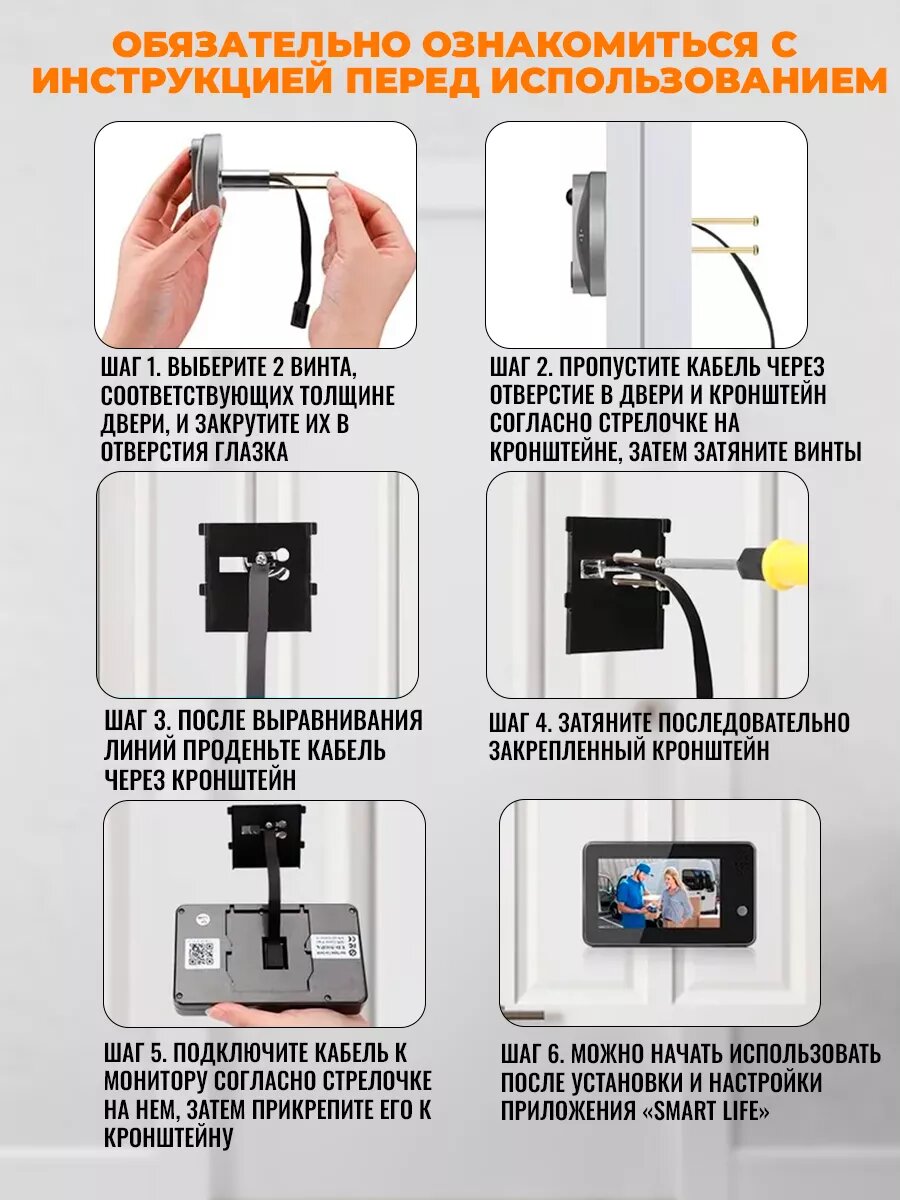 ОБЯЗАТЕЛЬНО ОЗНАКОМИТЬСЯ С ИНСТРУКЦИЕЙ ПЕРЕД ИСПОЛЬЗОВАНИЕМ

ШАГ 1. ВЫБЕРИТЕ 2 ВИНТА, СООТВЕТСТВУЮЩИХ ТОЛЩИНЕ ДВЕРИ, И ЗАКРУТИТЕ ИХ В ОТВЕРСТИЯ ГЛАЗКА

ШАГ 2. ПРОПУСТИТЕ КАБЕЛЬ ЧЕРЕЗ ОТВЕРСТИЕ В ДВЕРИ И КРОНШТЕЙН СОГЛАСНО СТРЕЛОЧКЕ НА КРОНШТЕЙНЕ, ЗАТЕМ ЗАТЯНИТЕ ВИНТЫ

ШАГ 3. ПОСЛЕ ВЫРАВНИВАНИЯ ЛИНИЙ ПРОДЕНЬТЕ КАБЕЛЬ ЧЕРЕЗ КРОНШТЕЙН

ШАГ 4. ЗАТЯНИТЕ ПОСЛЕДОВАТЕЛЬНО ЗАКРЕПЛЕННЫЙ КРОНШТЕЙН

ШАГ 5. ПОДКЛЮЧИТЕ КАБЕЛЬ К МОНИТОРУ СОГЛАСНО СТРЕЛОЧКЕ НА НЕМ, ЗАТЕМ ПРИКРЕПИТЕ ЕГО К КРОНШТЕЙНУ

ШАГ 6. МОЖНО НАЧАТЬ ИСПОЛЬЗОВАТЬ ПОСЛЕ УСТАНОВКИ И НАСТРОЙКИ ПРИЛОЖЕНИЯ «SMART LIFE»