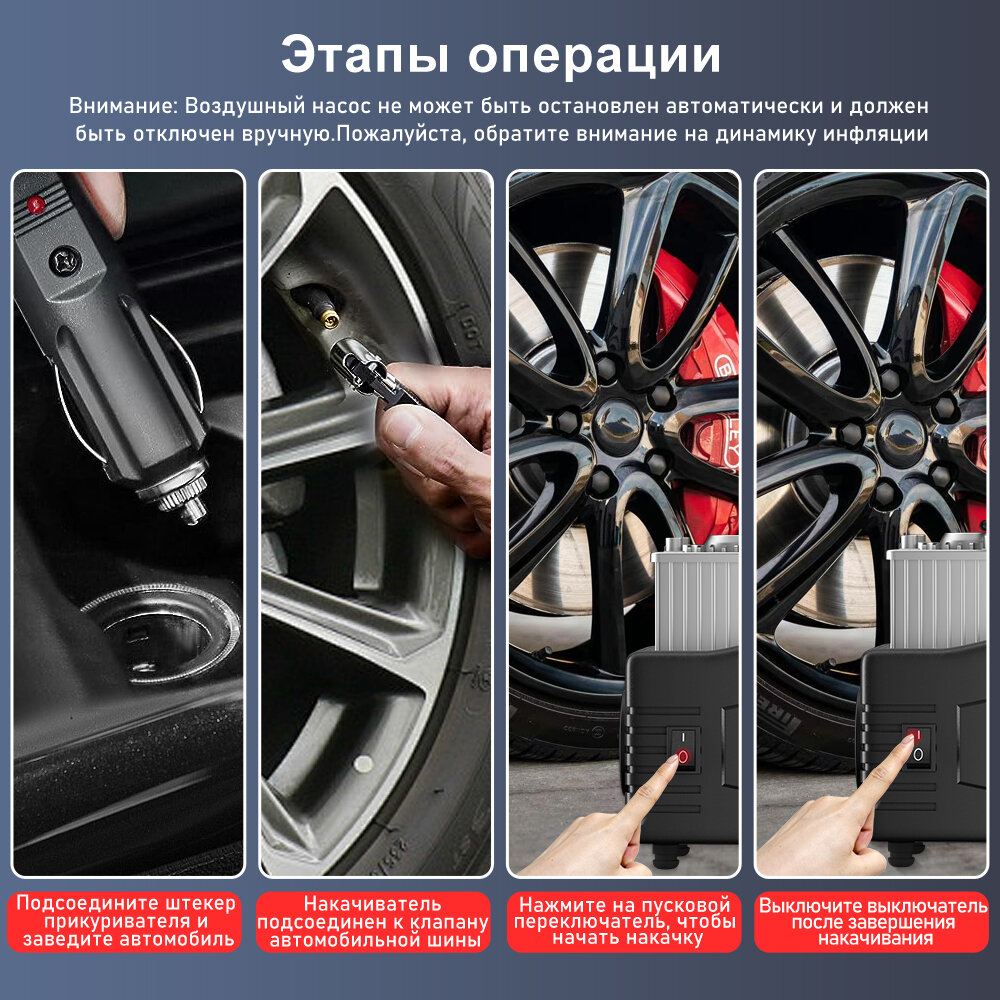 Этапы операции

Внимание: Воздушный насос не может быть остановлен автоматически и должен быть отключен вручную.Пожалуйста, обратите внимание на динамику инфляции

Подсоедините штекер прикуривателя и заведите автомобиль

Накачиватель подсоединен к клапану автомобильной шины

Нажмите на пусковой переключатель, чтобы начать накачку

Выключите выключатель после завершения накачивания