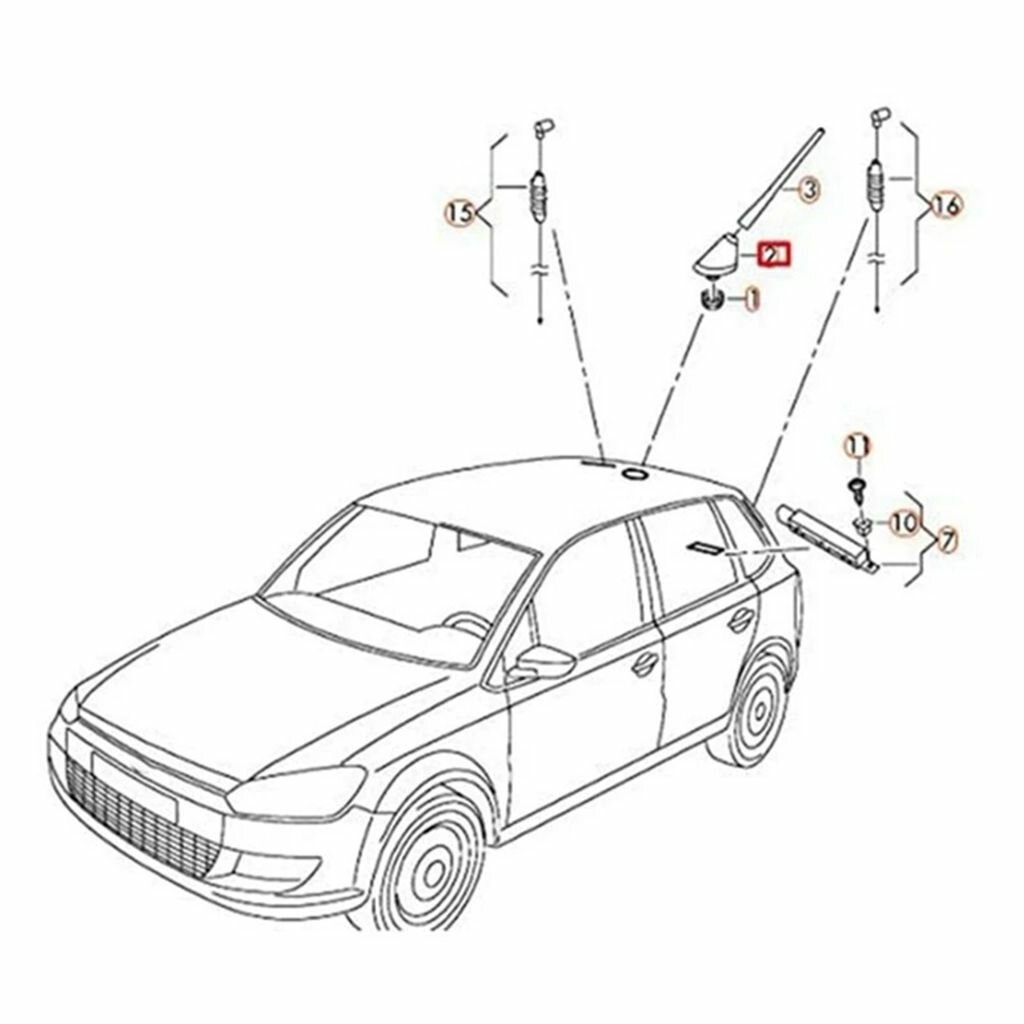 15
3
2
1
16
11
10
7