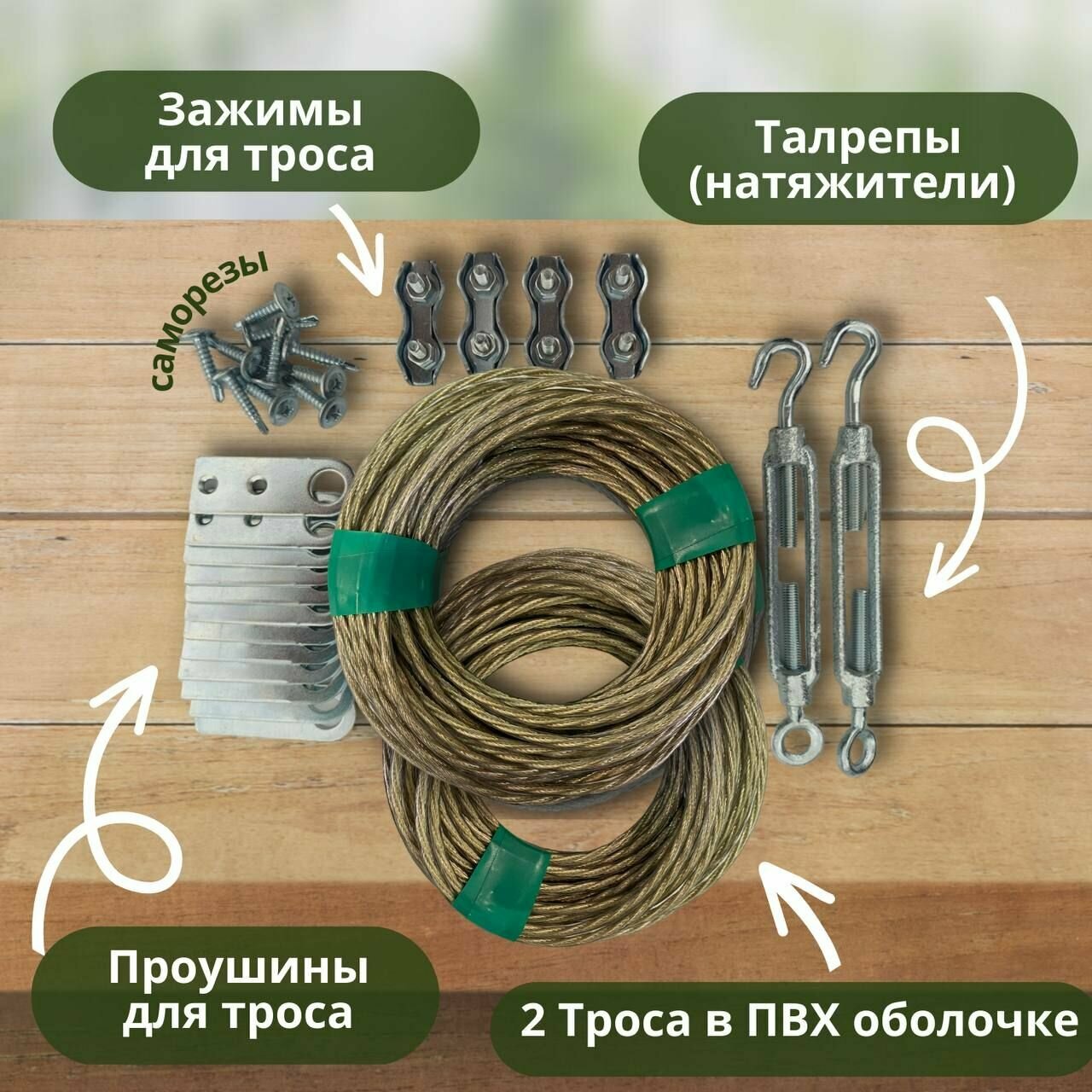 Зажимы для троса

Талрепы (натяжители)

саморезы

Проушины для троса

2 Троса в ПВХ оболочке