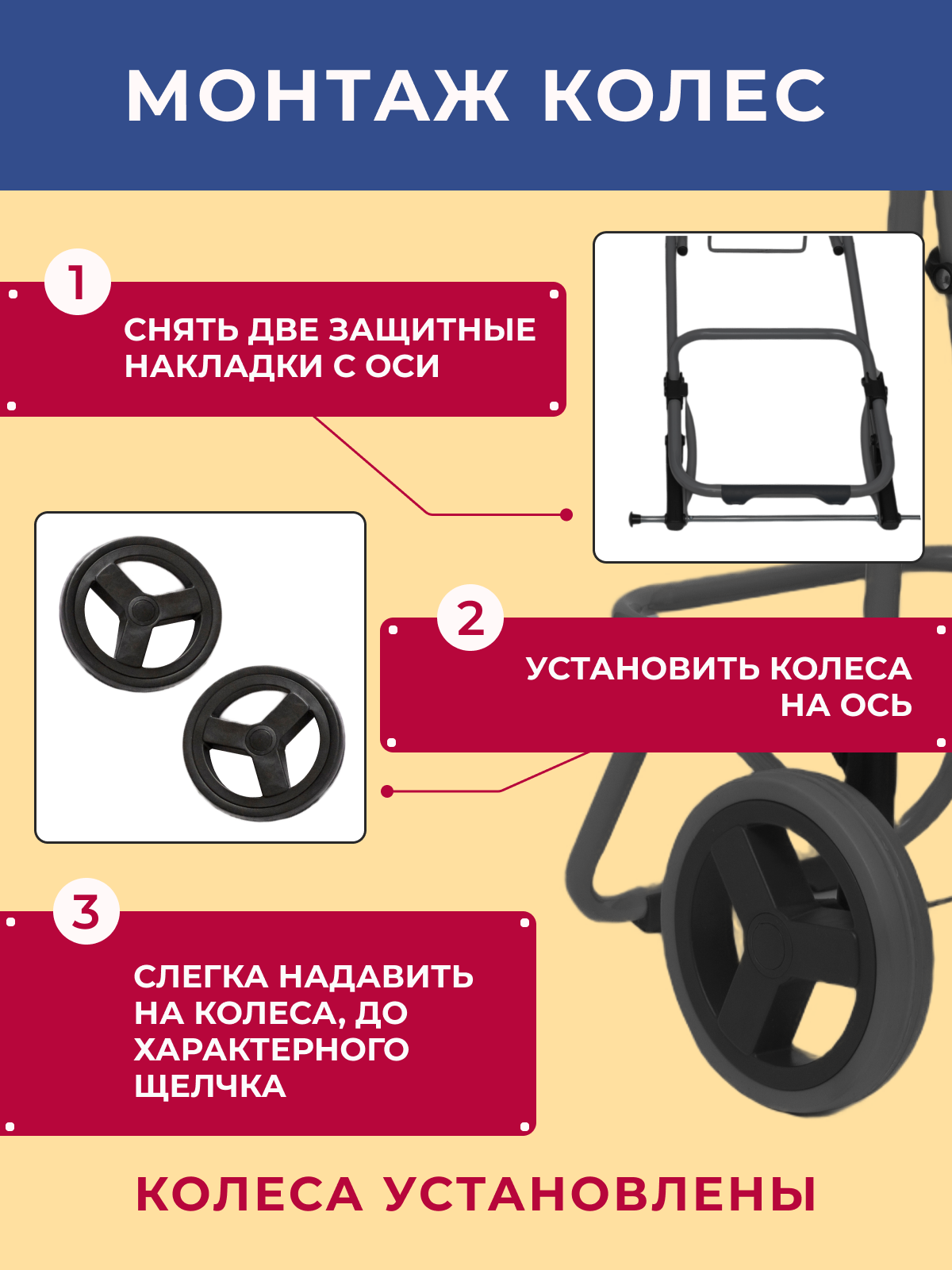 МОНТАЖ КОЛЕС

1

СНЯТЬ ДВЕ ЗАЩИТНЫЕ НАКЛАДКИ С ОСИ

2

УСТАНОВИТЬ КОЛЕСА НА ОСЬ

3

СЛЕГКА НАДАВИТЬ НА КОЛЕСА, ДО ХАРАКТЕРНОГО ЩЕЛЧКА

КОЛЕСА УСТАНОВЛЕНЫ