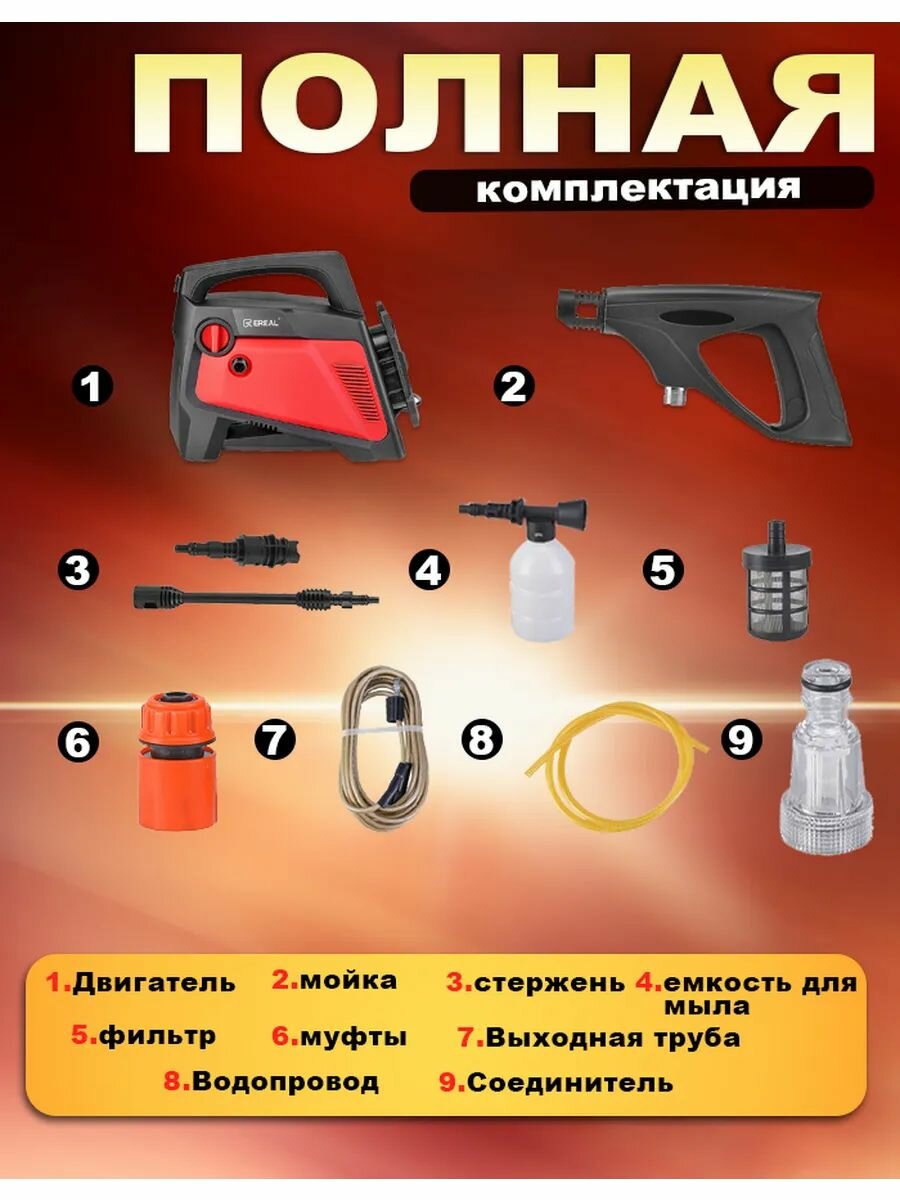 ПОЛНАЯ
комплектация

EREAL

1
2
3
4
5
6
7
8
9

1.Двигатель 2.мойка 3.стержень 4.емкость для мыла
5.фильтр 6.муфты 7.Выходная труба
8.Водопровод 9.Соединитель