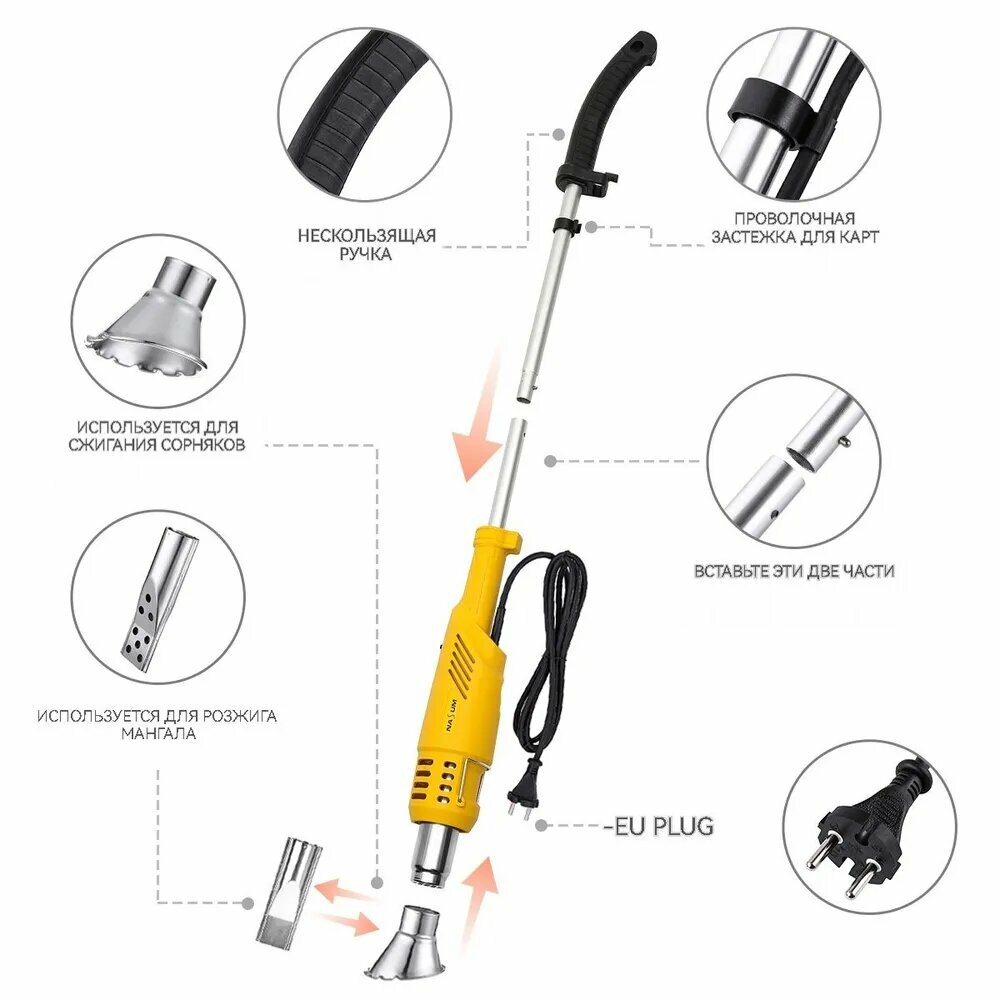 НЕСКОЛЬЗЯЩАЯ РУЧКА

ПРОВОЛОЧНАЯ ЗАСТЕЖКА ДЛЯ КАРТ

ИСПОЛЬЗУЕТСЯ ДЛЯ СЖИГАНИЯ СОРНЯКОВ

ВСТАВЬТЕ ЭТИ ДВЕ ЧАСТИ

ИСПОЛЬЗУЕТСЯ ДЛЯ РОЗЖИГА МАНГАЛА

NASUM

-EU PLUG