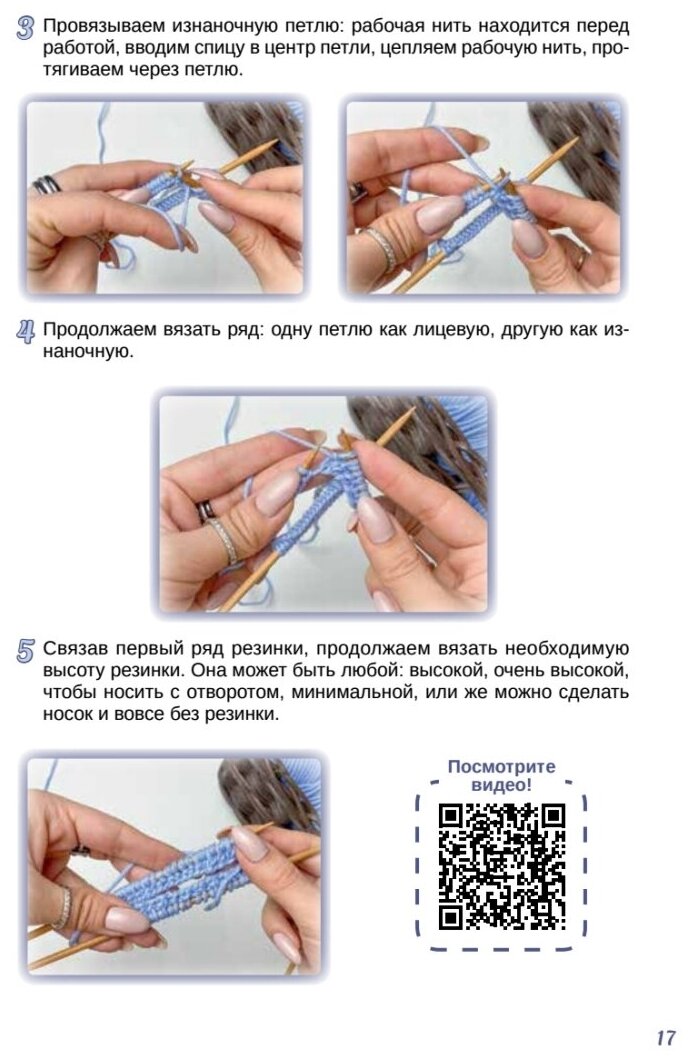 3 Провязываем изнаночную петлю: рабочая нить находится перед работой, вводим спицу в центр петли, цепляем рабочую нить, протягиваем через петлю.

4 Продолжаем вязать ряд: одну петлю как лицевую, другую как изнаночную.

5 Связав первый ряд резинки, продолжаем вязать необходимую высоту резинки. Она может быть любой: высокой, очень высокой, чтобы носить с отворотом, минимальной, или же можно сделать носок и вовсе без резинки.

Посмотрите видео!

17