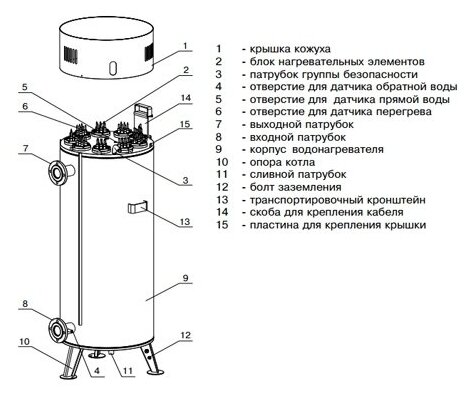 1
2
5
14
6
15
7
3
13
9
8
12
10
4
11

1 - крышка кожуха
2 - блок нагревательных элементов
3 - патрубок группы безопасности
4 - отверстие для датчика обратной воды
5 - отверстие для датчика прямой воды
6 - отверстие для датчика перегрева
7 - выходной патрубок
8 - входной патрубок
9 - корпус водонагревателя
10 - опора котла
11 - сливной патрубок
12 - болт заземления
13 - транспортировочный кронштейн
14 - скоба для крепления кабеля
15 - пластина для крепления крышки