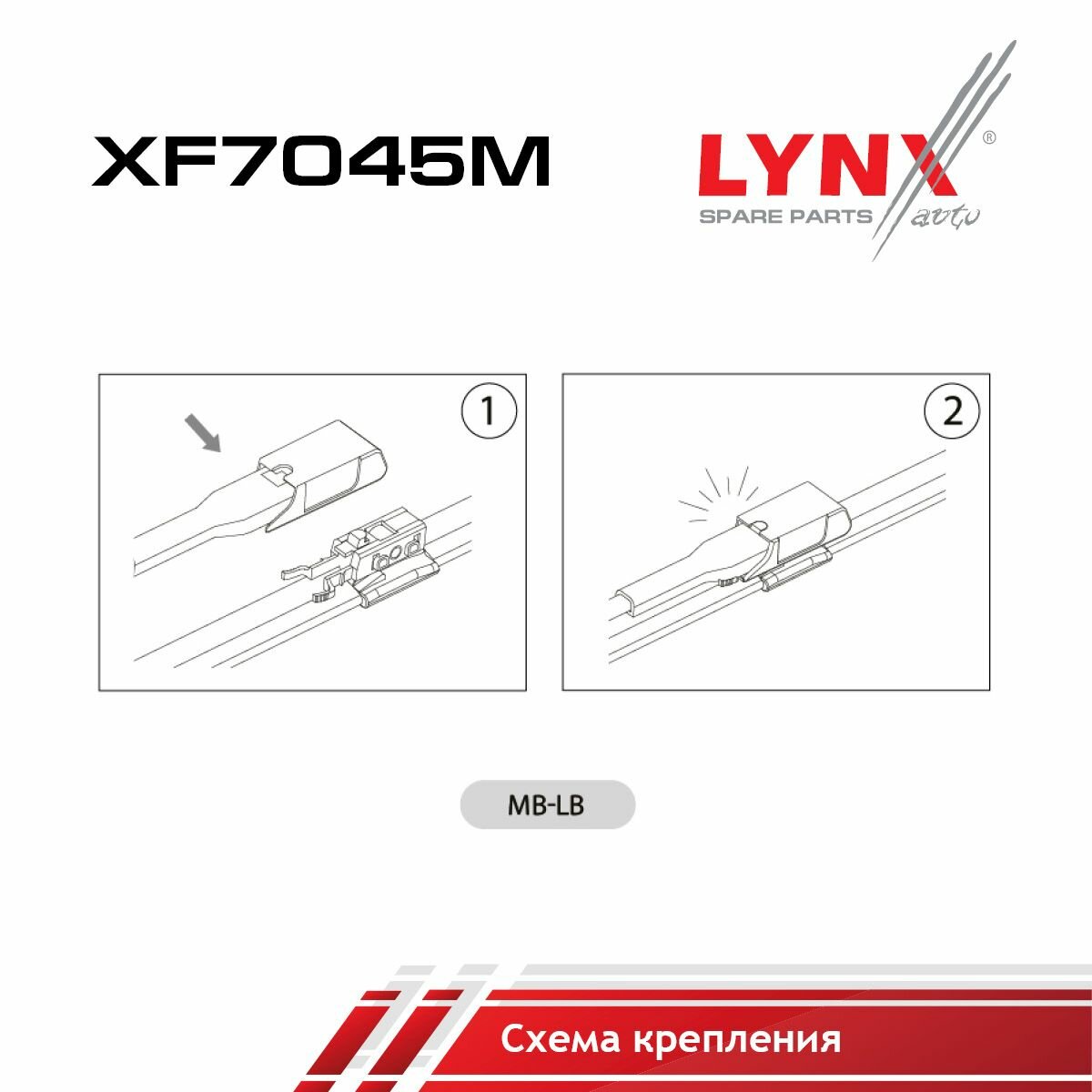 XF7045M

LYNX®
SPARE PARTS auto

1

2

MB-LB

Схема крепления