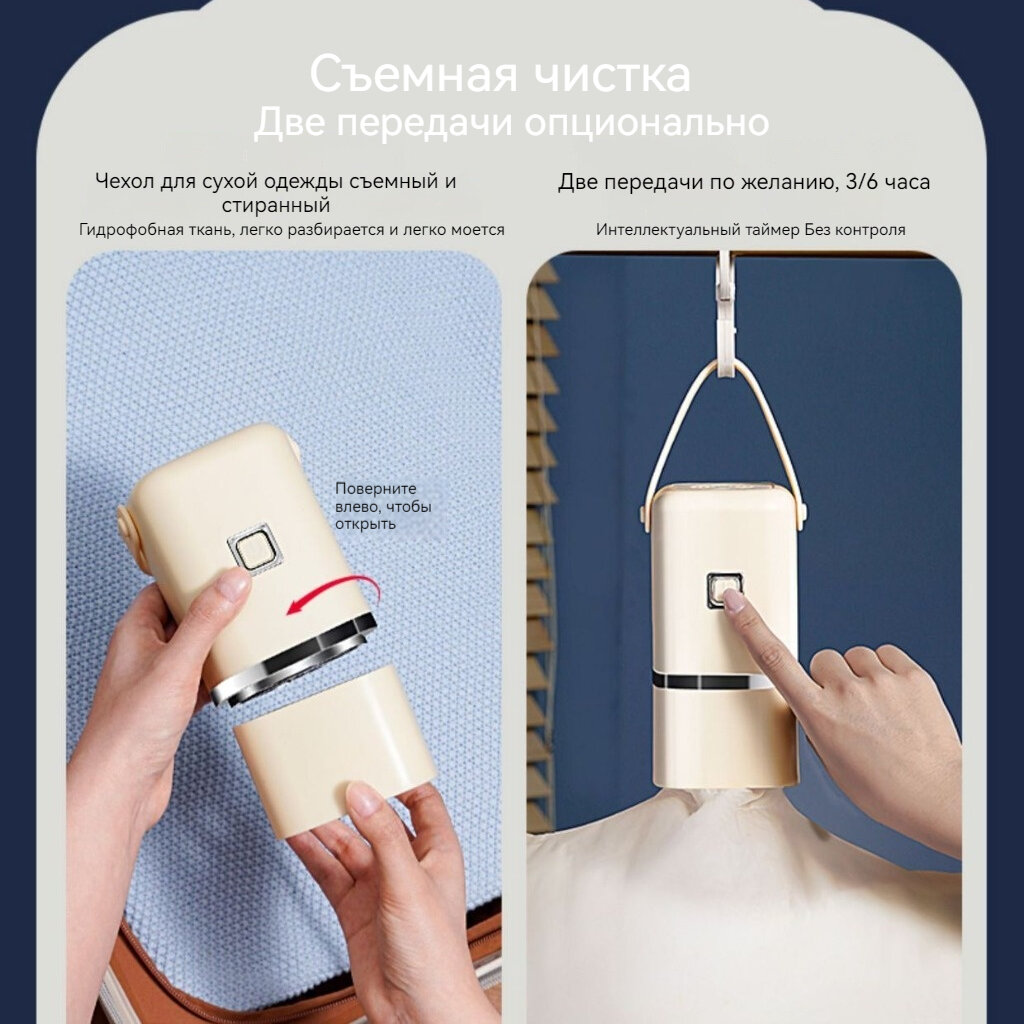 Съемная чистка
Две передачи опционально

Чехол для сухой одежды съемный и стиранный
Гидрофобная ткань, легко разбирается и легко моется

Поверните влево, чтобы открыть

Две передачи по желанию, 3/6 часа
Интеллектуальный таймер Без контроля