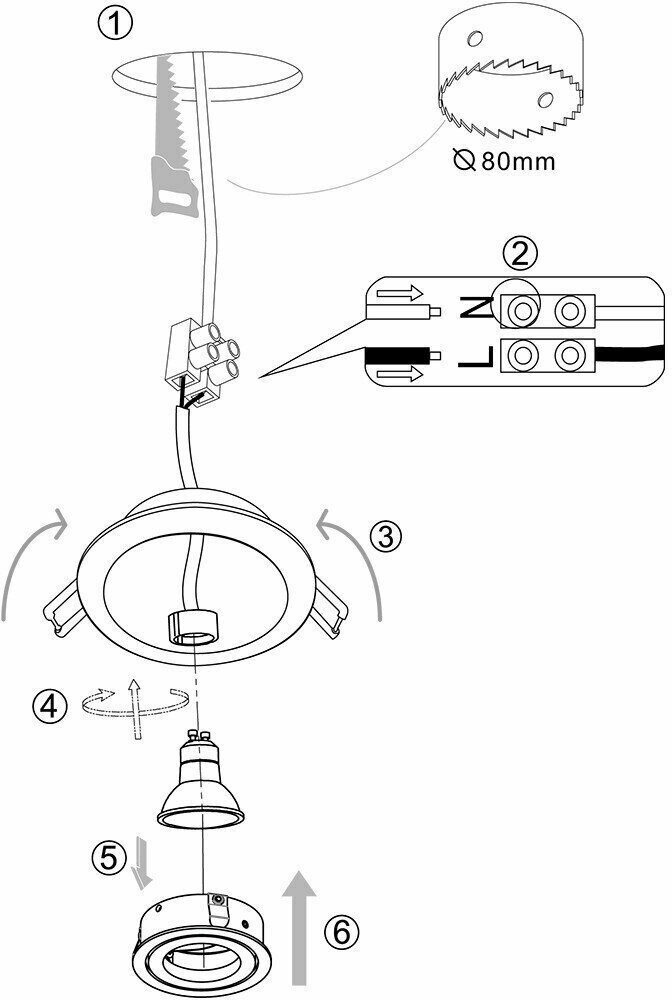 ①
⌀80mm
②
N
L
③
④
⑤
⑥