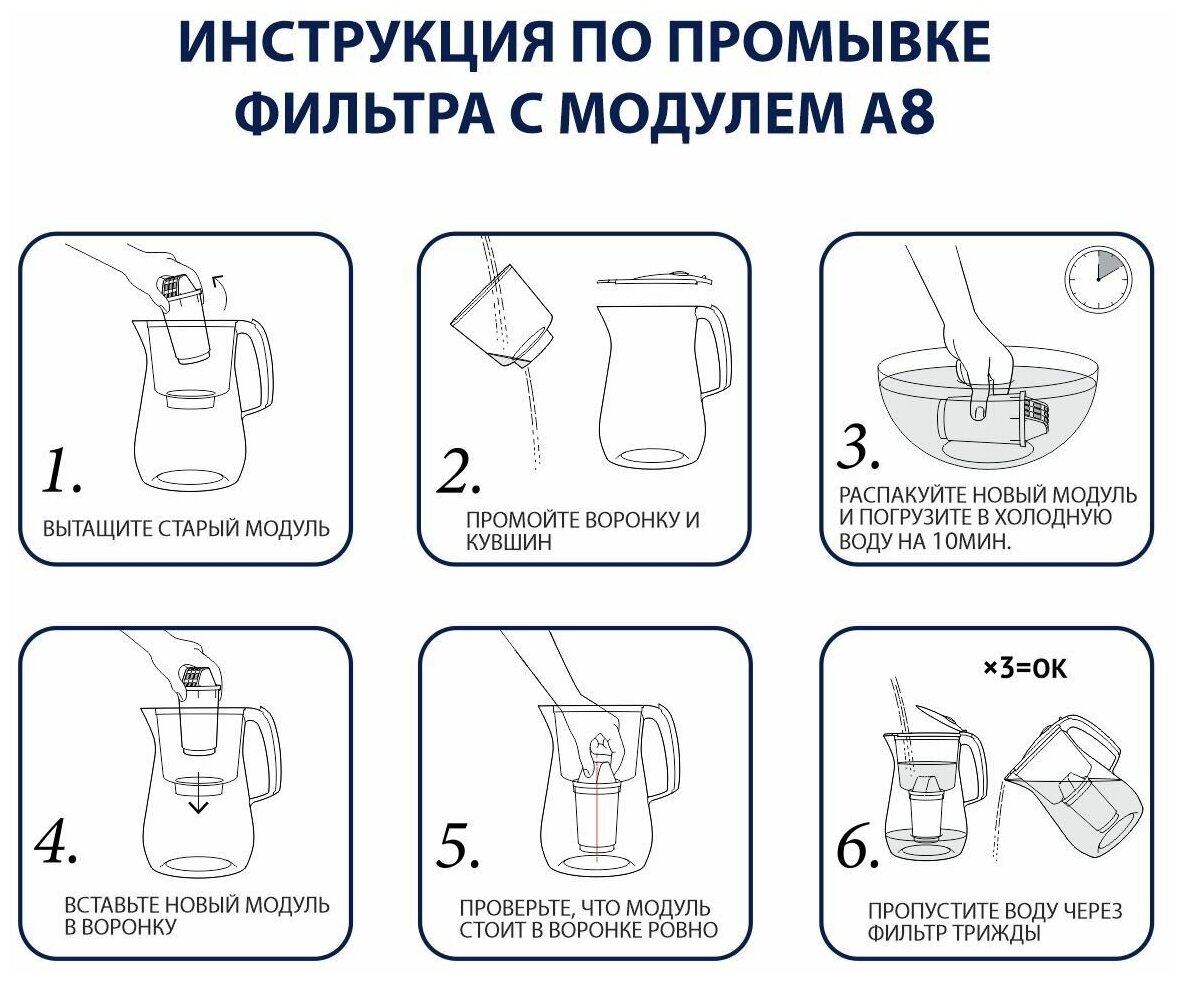 ИНСТРУКЦИЯ ПО ПРОМЫВКЕ ФИЛЬТРА С МОДУЛЕМ А8

1.
ВЫТАЩИТЕ СТАРЫЙ МОДУЛЬ

2.
ПРОМОЙТЕ ВОРОНКУ И КУВШИН

3.
РАСПАКУЙТЕ НОВЫЙ МОДУЛЬ И ПОГРУЗИТЕ В ХОЛОДНУЮ ВОДУ НА 10МИН.

4.
ВСТАВЬТЕ НОВЫЙ МОДУЛЬ В ВОРОНКУ

5.
ПРОВЕРЬТЕ, ЧТО МОДУЛЬ СТОИТ В ВОРОНКЕ РОВНО

×3=OK
6.
ПРОПУСТИТЕ ВОДУ ЧЕРЕЗ ФИЛЬТР ТРИЖДЫ