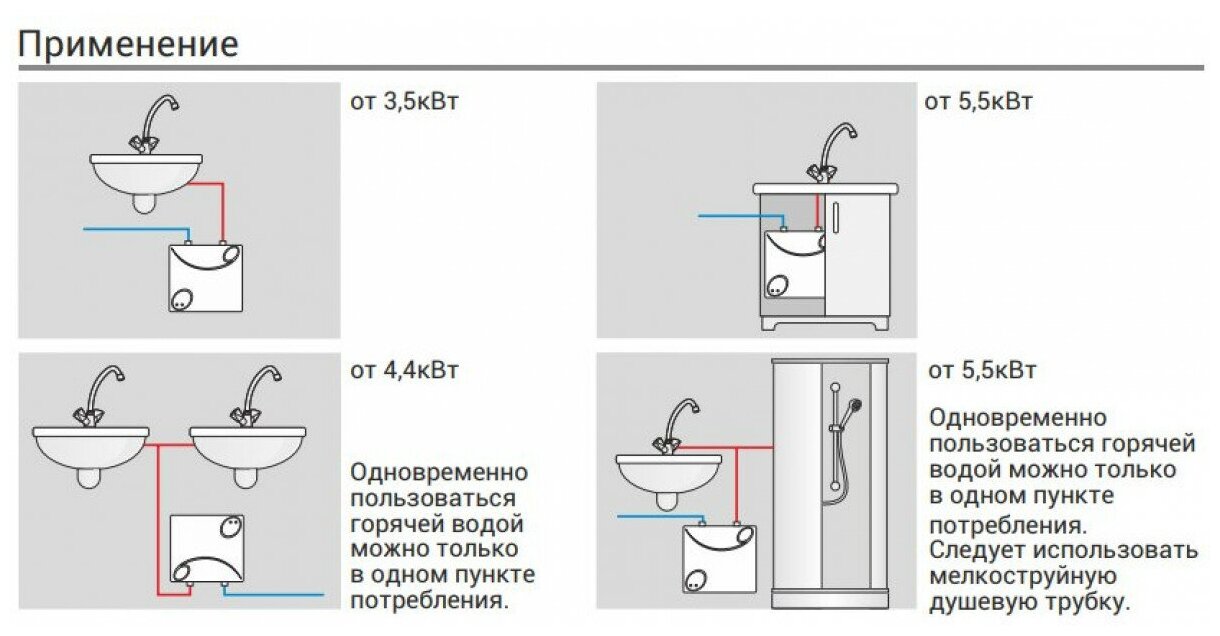 Применение

от 3,5кВт

от 5,5кВт

от 4,4кВт

Одновременно пользоваться горячей водой можно только в одном пункте потребления.

от 5,5кВт

Одновременно пользоваться горячей водой можно только в одном пункте потребления. Следует использовать мелкоструйную душевую трубку.