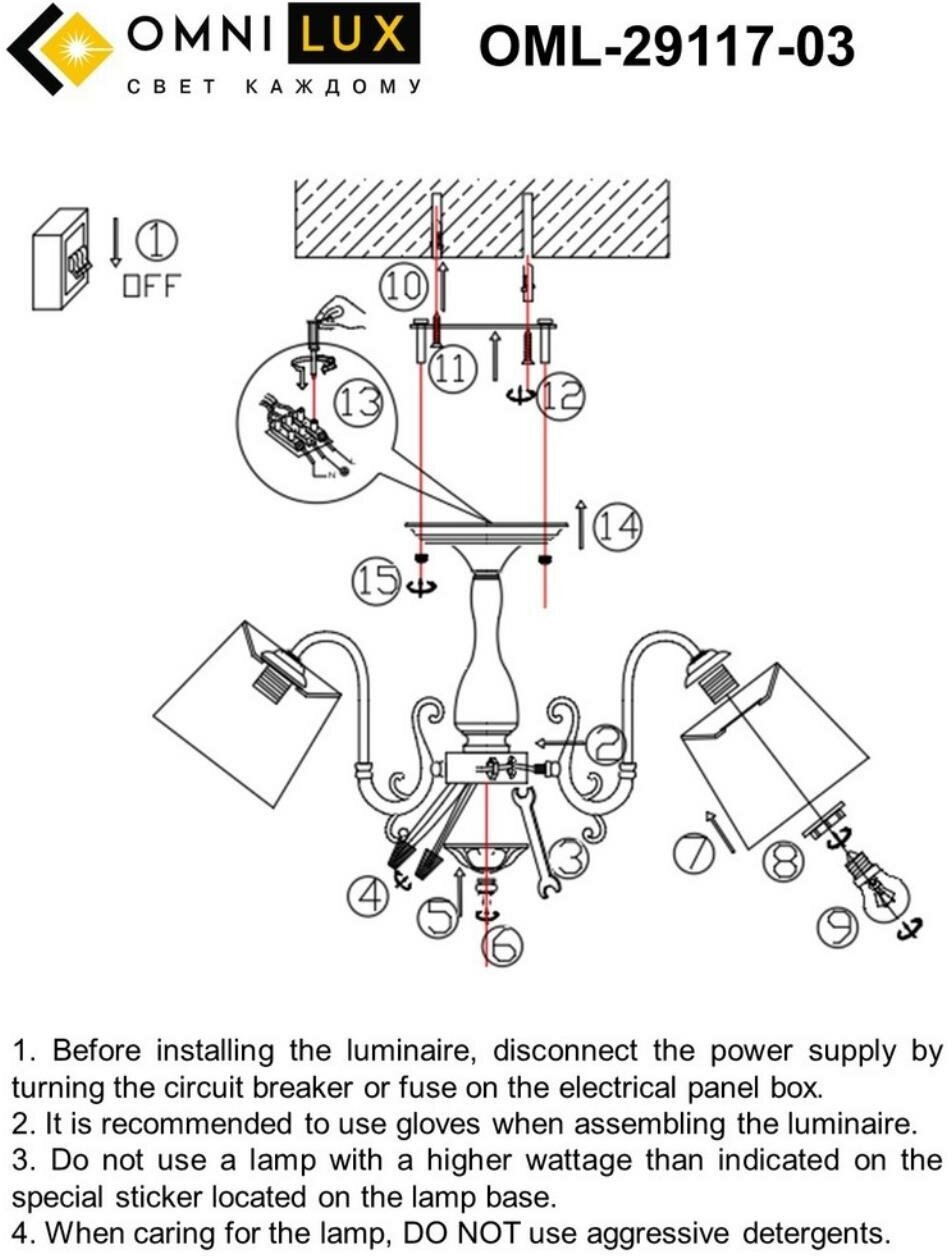 OMNI LUX
СВЕТ КАЖДОМУ

OML-29117-03

1
OFF
10
11
12
13
N
14
15
2
3
4
5
6
7
8
9

1. Before installing the luminaire, disconnect the power supply by turning the circuit breaker or fuse on the electrical panel box.
2. It is recommended to use gloves when assembling the luminaire.
3. Do not use a lamp with a higher wattage than indicated on the special sticker located on the lamp base.
4. When caring for the lamp, DO NOT use aggressive detergents.