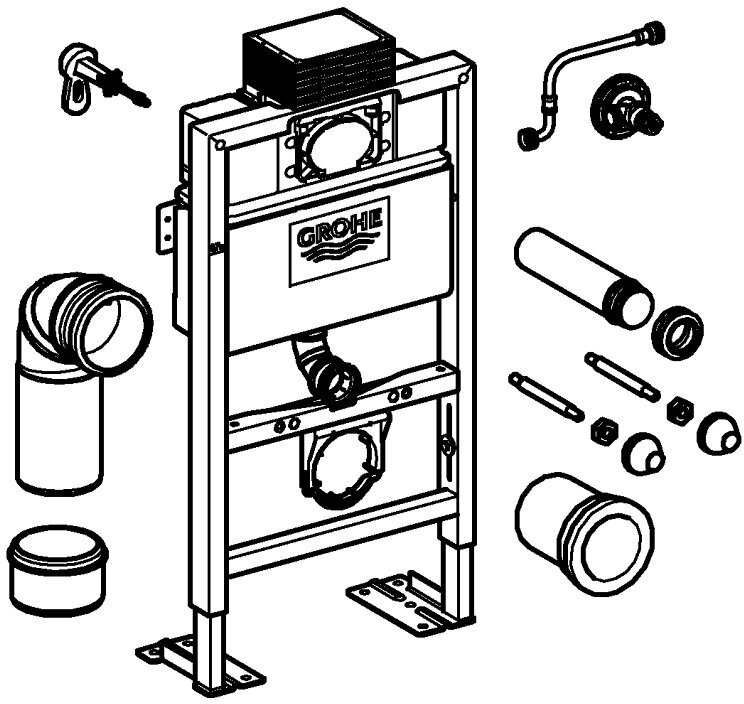 GROHE