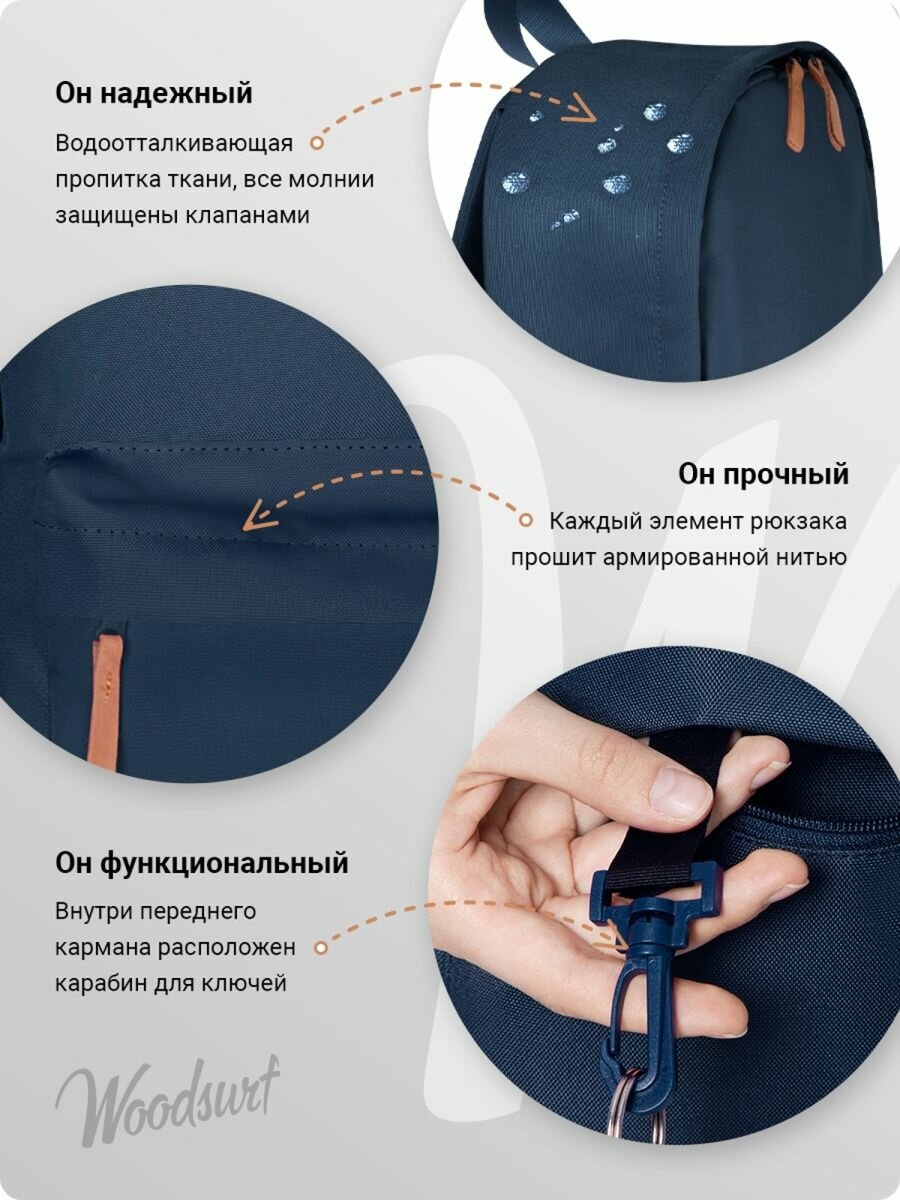 Он надежный

Водоотталкивающая пропитка ткани, все молнии защищены клапанами

Он прочный

Каждый элемент рюкзака прошит армированной нитью

Он функциональный

Внутри переднего кармана расположен карабин для ключей

Woodsurf