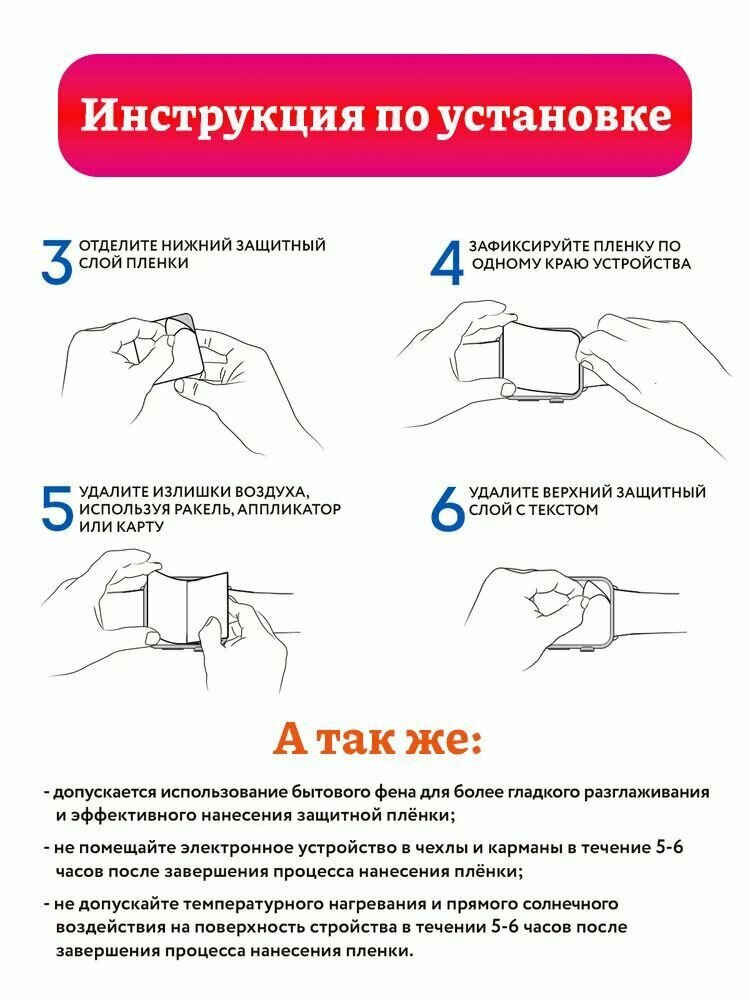 Инструкция по установке

3 ОТДЕЛИТЕ НИЖНИЙ ЗАЩИТНЫЙ СЛОЙ ПЛЕНКИ

4 ЗАФИКСИРУЙТЕ ПЛЕНКУ ПО ОДНОМУ КРАЮ УСТРОЙСТВА

5 УДАЛИТЕ ИЗЛИШКИ ВОЗДУХА, ИСПОЛЬЗУЯ РАКЕЛЬ, АППЛИКАТОР ИЛИ КАРТУ

6 УДАЛИТЕ ВЕРХНИЙ ЗАЩИТНЫЙ СЛОЙ С ТЕКСТОМ

А так же:

- допускается использование бытового фена для более гладкого разглаживания и эффективного нанесения защитной плёнки;

- не помещайте электронное устройство в чехлы и карманы в течение 5-6 часов после завершения процесса нанесения плёнки;

- не допускайте температурного нагревания и прямого солнечного воздействия на поверхность стройства в течении 5-6 часов после завершения процесса нанесения пленки.