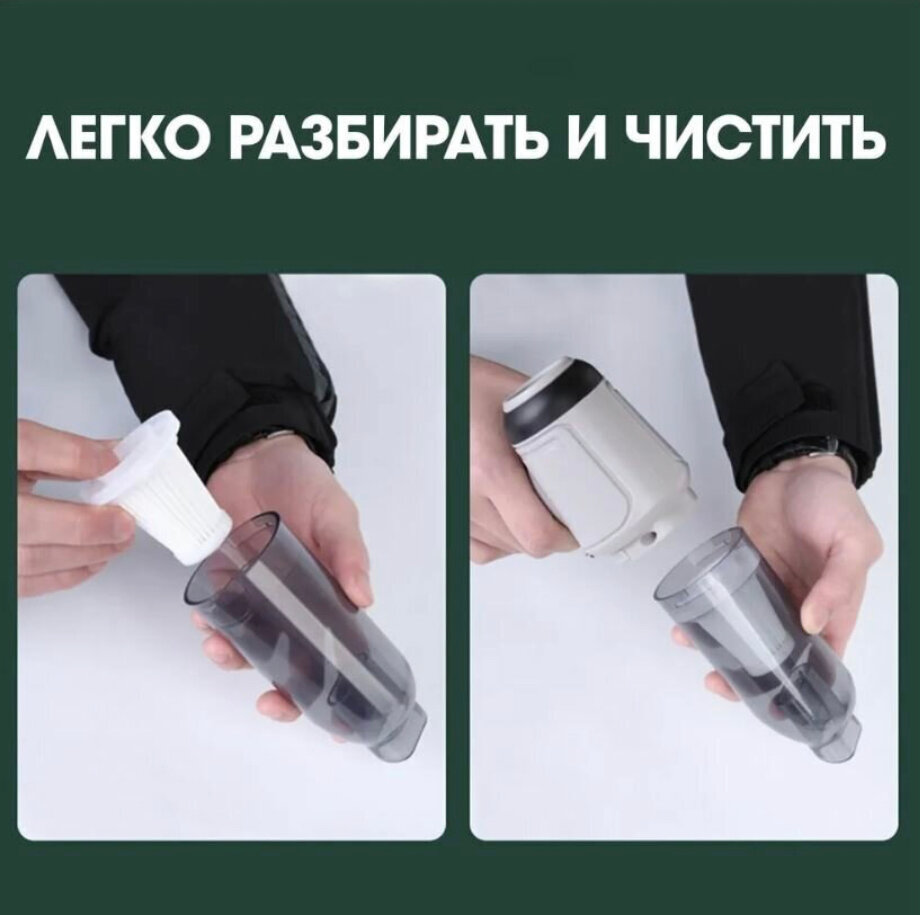 ЛЕГКО РАЗБИРАТЬ И ЧИСТИТЬ