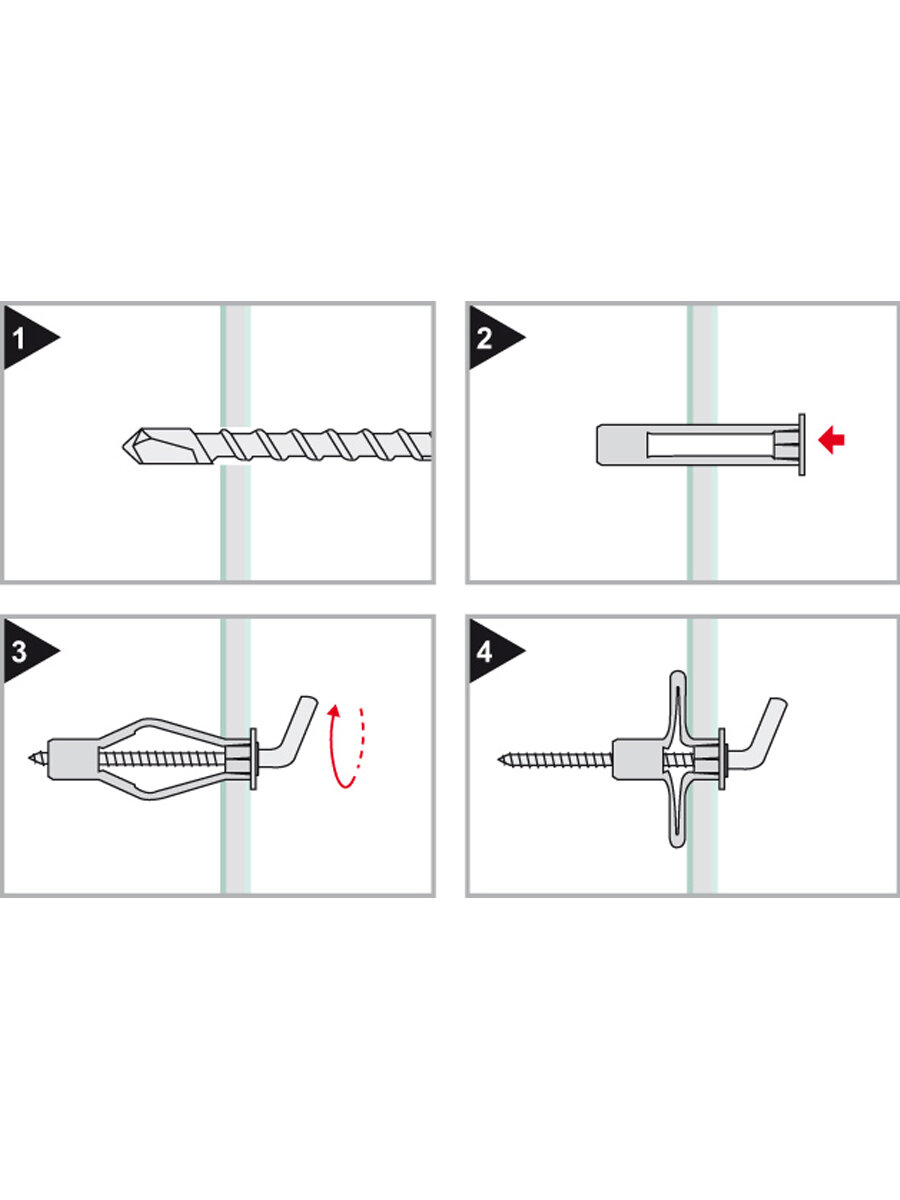 1

2

3

4