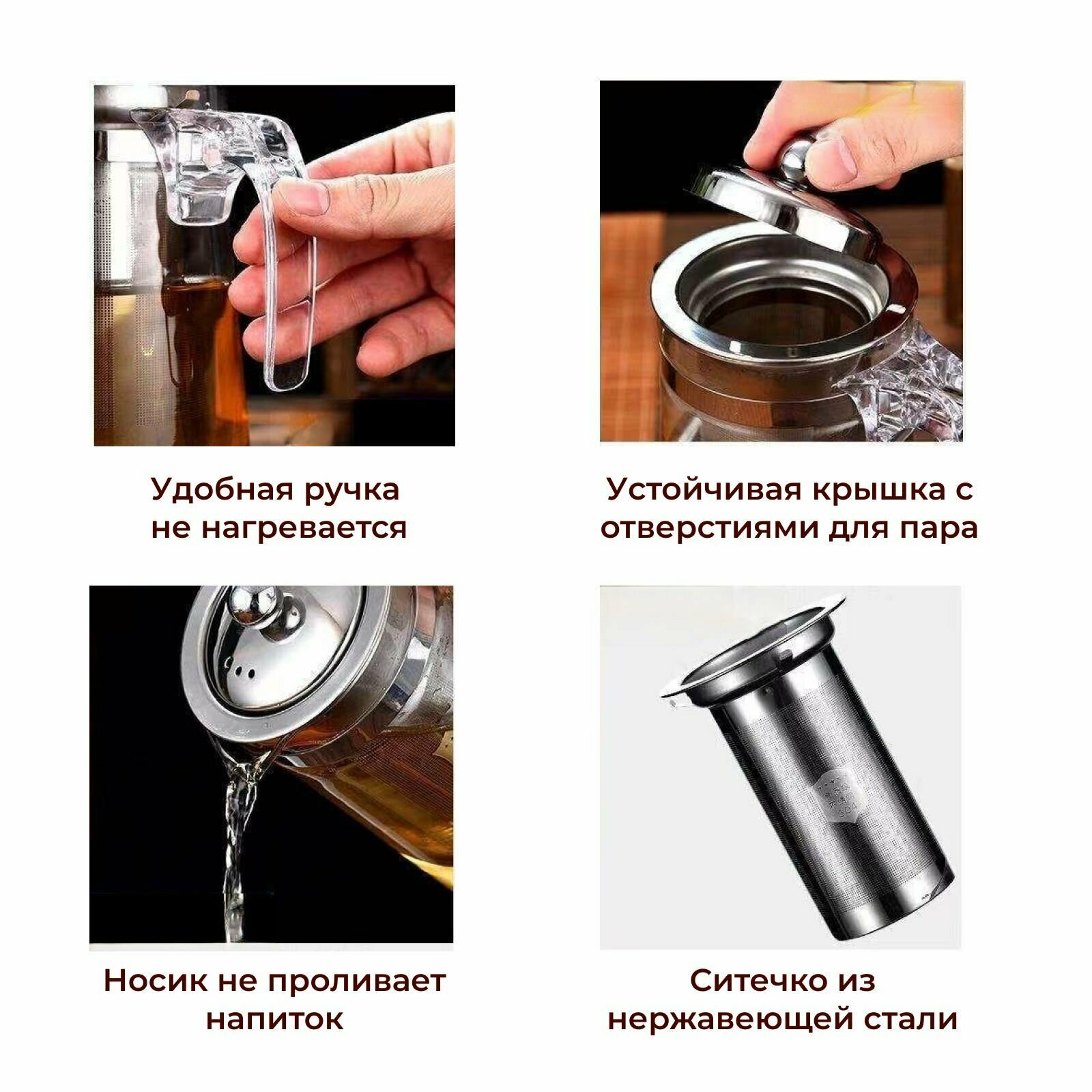 Удобная ручка не нагревается

Устойчивая крышка с отверстиями для пара

Носик не проливает напиток

Ситечко из нержавеющей стали