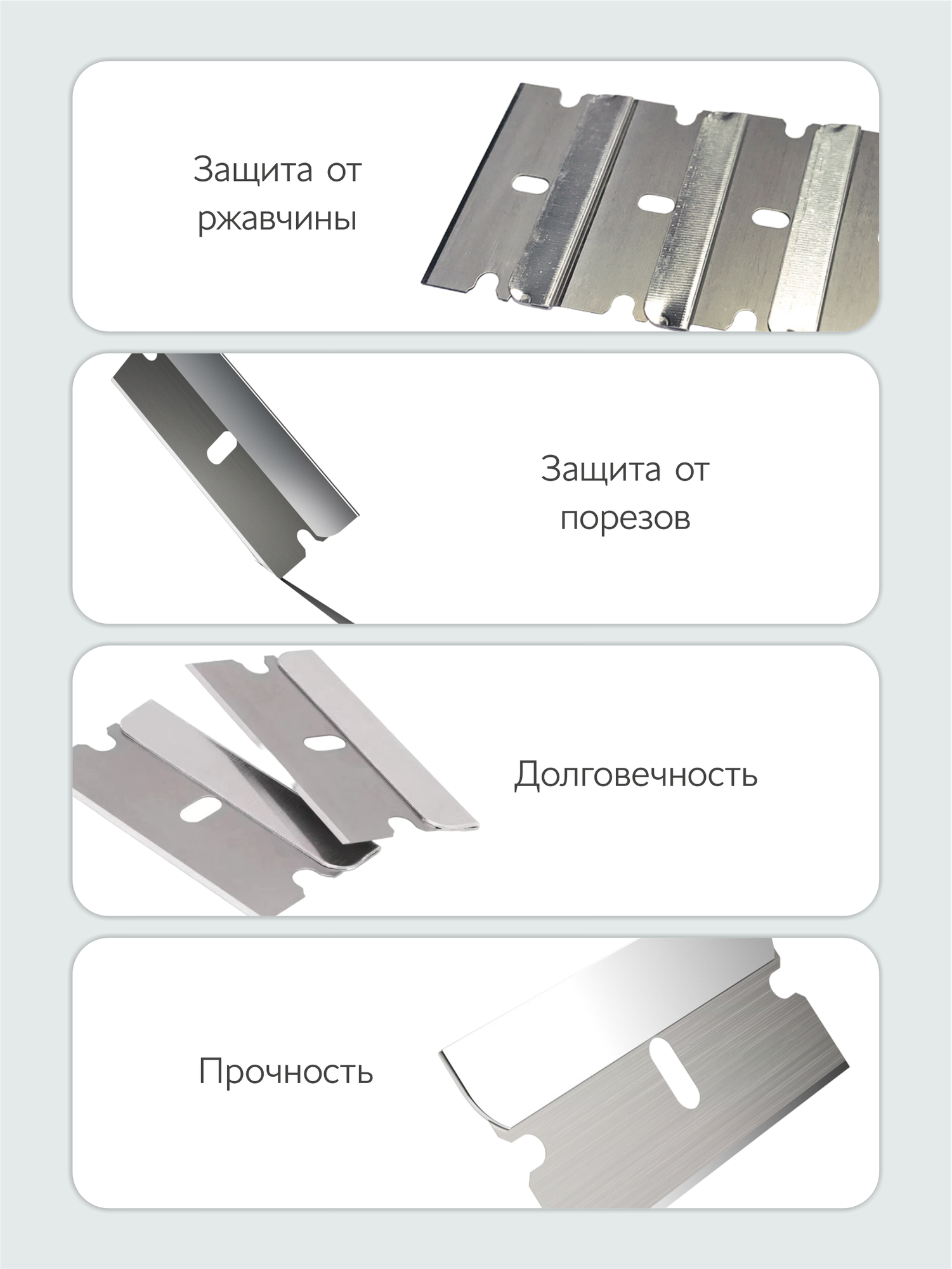 Защита от ржавчины

Защита от порезов

Долговечность

Прочность