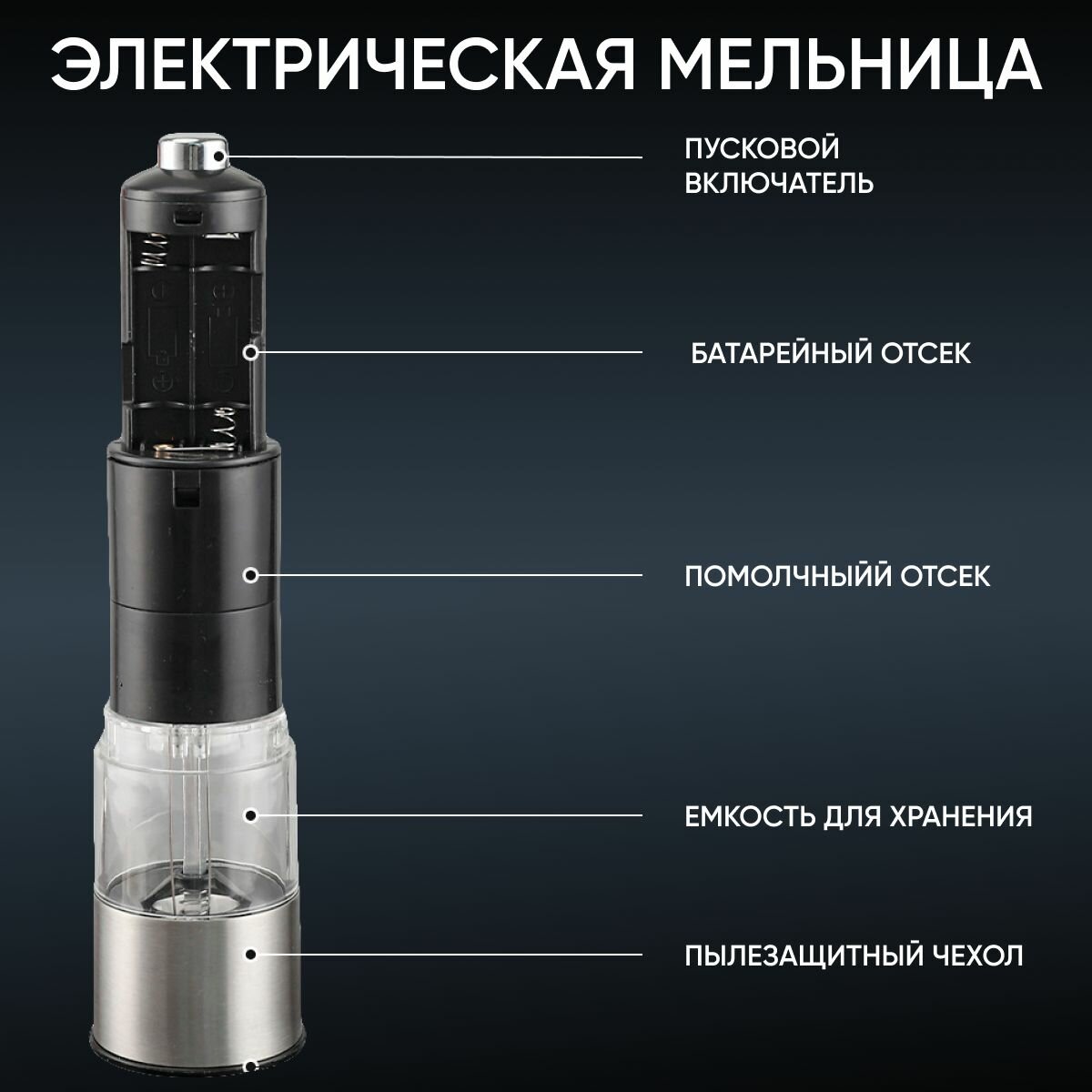 ЭЛЕКТРИЧЕСКАЯ МЕЛЬНИЦА

ПУСКОВОЙ ВКЛЮЧАТЕЛЬ

БАТАРЕЙНЫЙ ОТСЕК

ПОМОЛЧНЫЙЙ ОТСЕК

ЕМКОСТЬ ДЛЯ ХРАНЕНИЯ

ПЫЛЕЗАЩИТНЫЙ ЧЕХОЛ