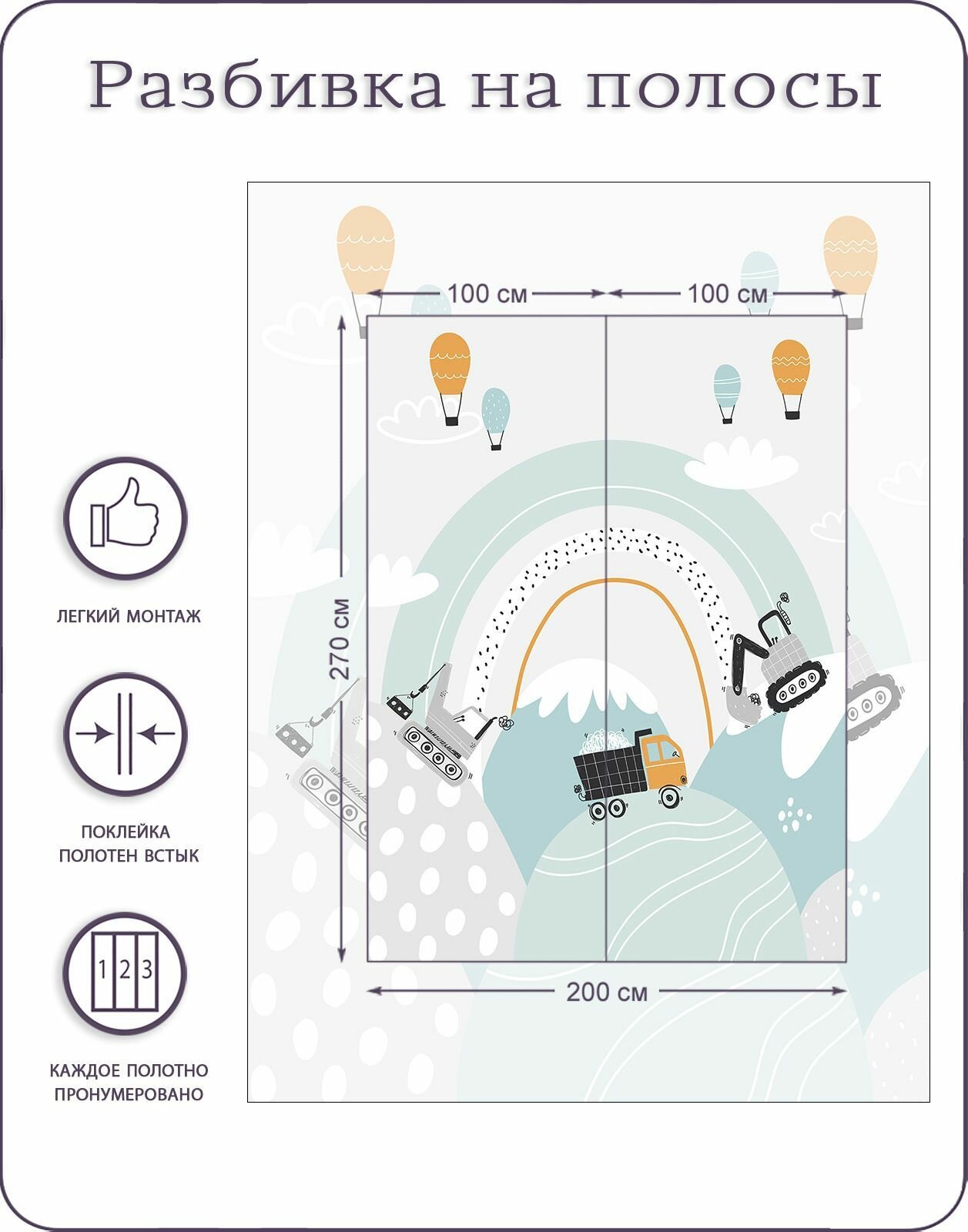 Разбивка на полосы

100 см
100 см
270 см
200 см

ЛЕГКИЙ МОНТАЖ

ПОКЛЕЙКА ПОЛОТЕН ВСТЫК

1 2 3

КАЖДОЕ ПОЛОТНО ПРОНУМЕРОВАНО