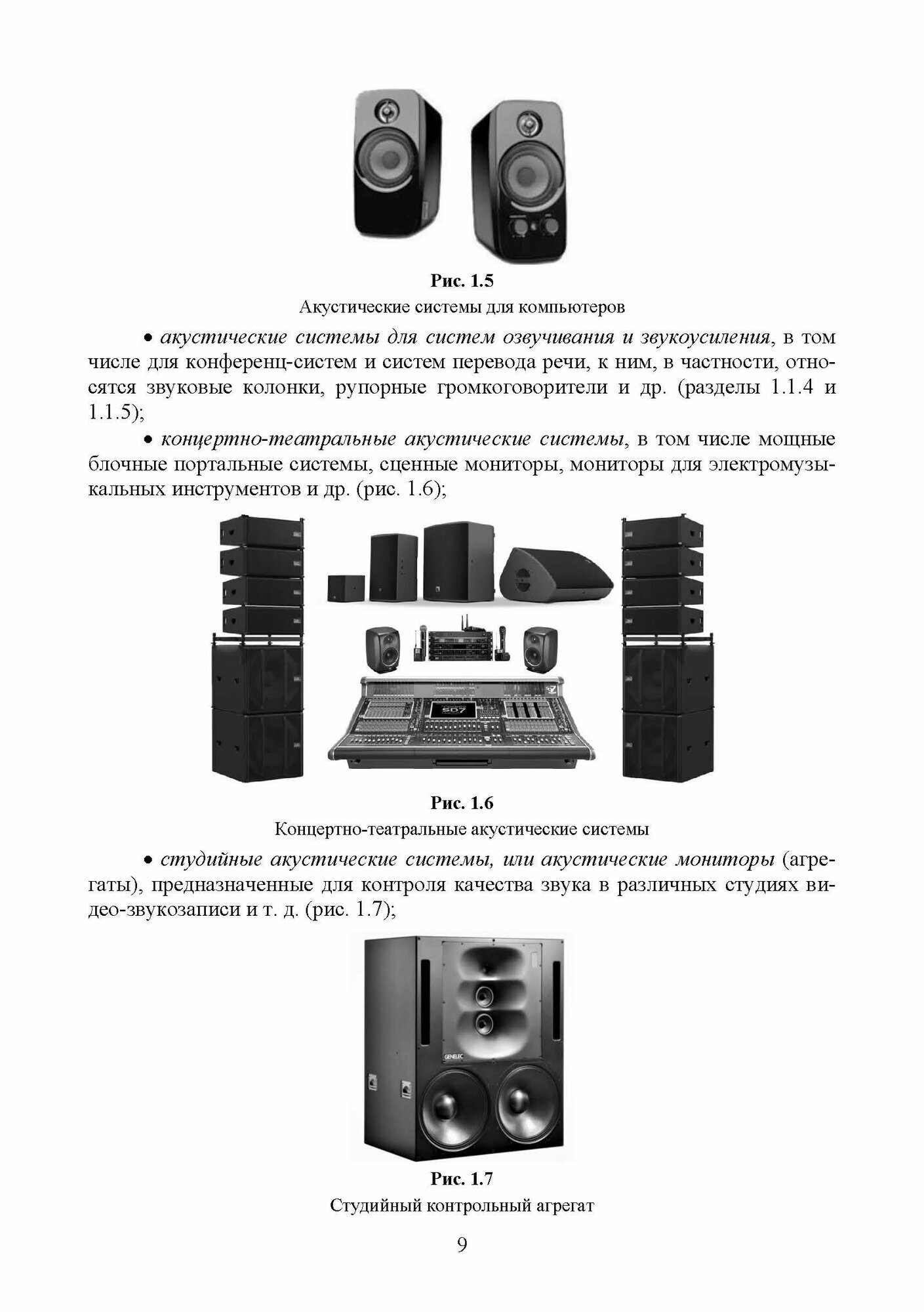 Рис. 1.5
Акустические системы для компьютеров

• акустические системы для систем озвучивания и звукоусиления, в том числе для конференц-систем и систем перевода речи, к ним, в частности, относятся звуковые колонки, рупорные громкоговорители и др. (разделы 1.1.4 и 1.1.5);

• концертно-театральные акустические системы, в том числе мощные блочные портальные системы, сценные мониторы, мониторы для электромузыкальных инструментов и др. (рис. 1.6);

SD7

Рис. 1.6
Концертно-театральные акустические системы

• студийные акустические системы, или акустические мониторы (агрегаты), предназначенные для контроля качества звука в различных студиях видео-звукозаписи и т. д. (рис. 1.7);

GENELEC

Рис. 1.7
Студийный контрольный агрегат

9