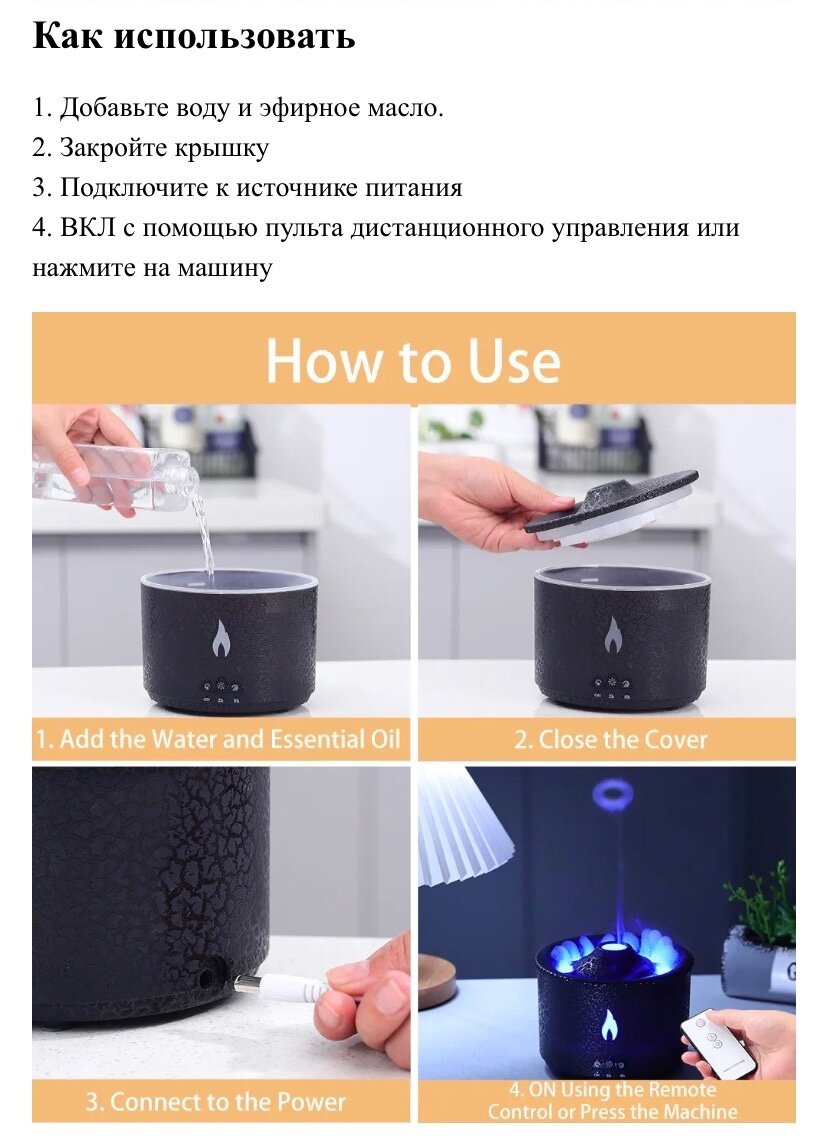 Как использовать

1. Добавьте воду и эфирное масло.
2. Закройте крышку
3. Подключите к источнике питания
4. ВКЛ с помощью пульта дистанционного управления или нажмите на машину

How to Use

1. Add the Water and Essential Oil

2. Close the Cover

3. Connect to the Power

4. ON Using the Remote Control or Press the Machine