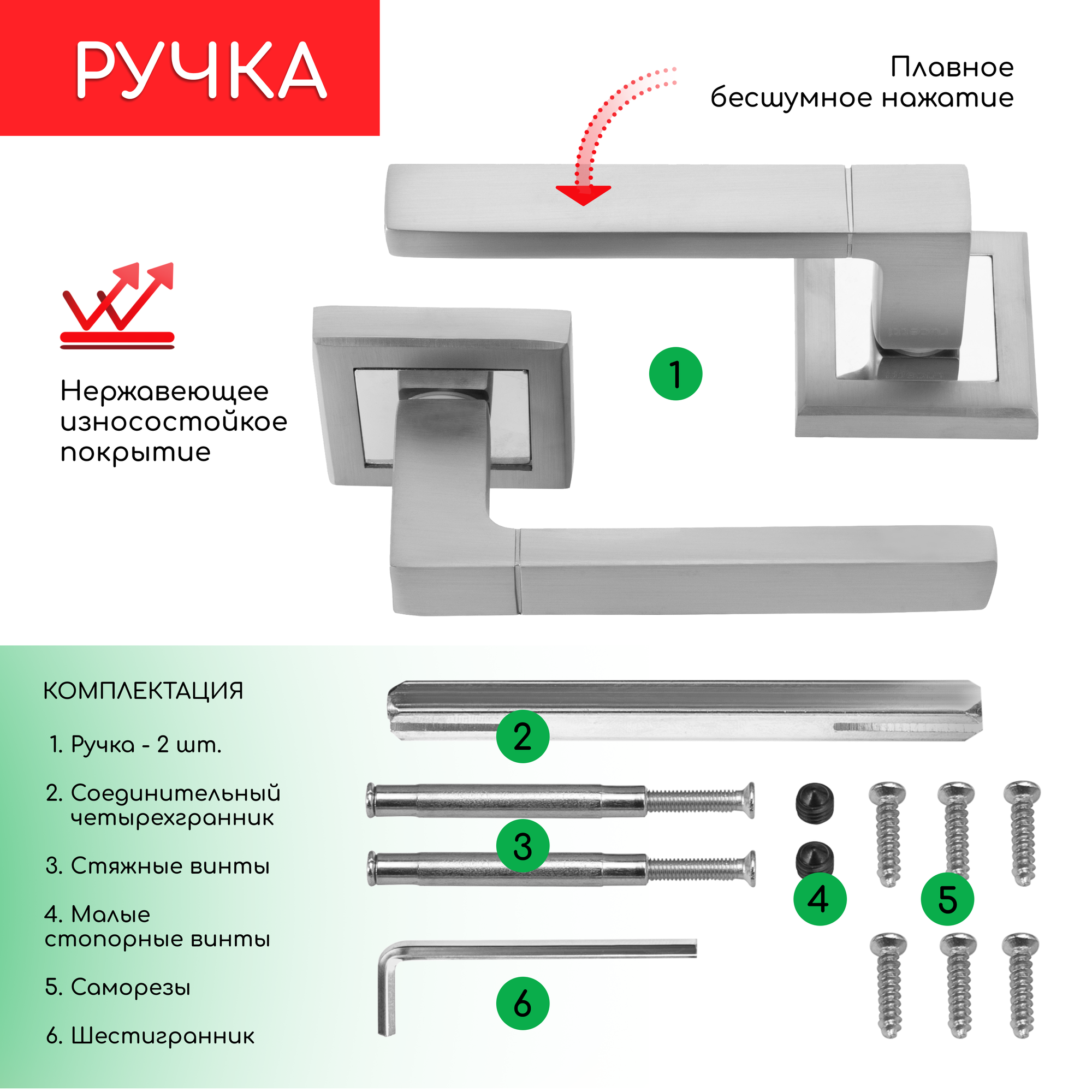 РУЧКА

Плавное бесшумное нажатие

Нержавеющее износостойкое покрытие

1

КОМПЛЕКТАЦИЯ

1. Ручка - 2 шт.

2. Соединительный четырехгранник

3. Стяжные винты

4. Малые стопорные винты

5. Саморезы

6. Шестигранник

2

3

4

5

6