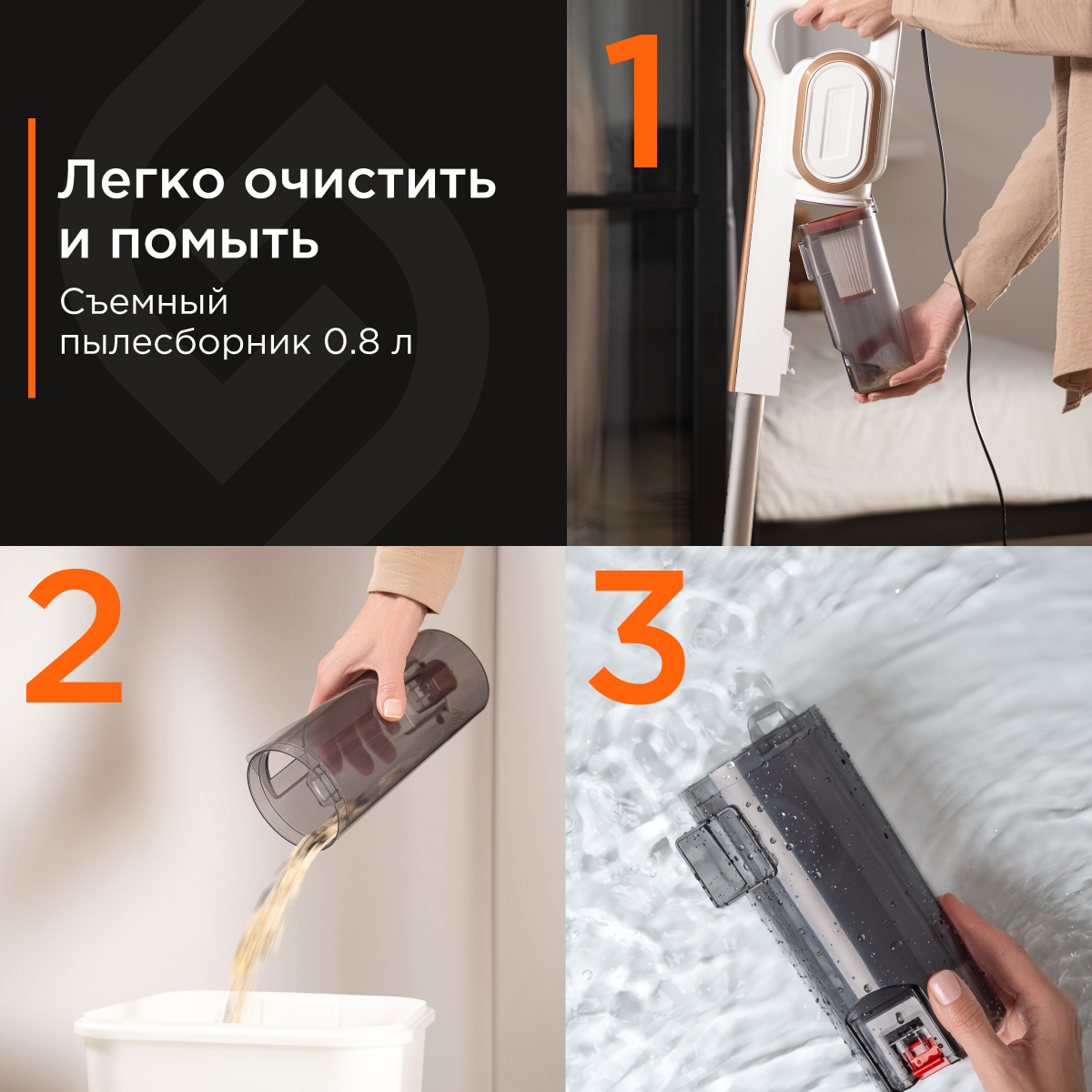 Легко очистить и помыть

Съемный пылесборник 0.8 л

1

2

3