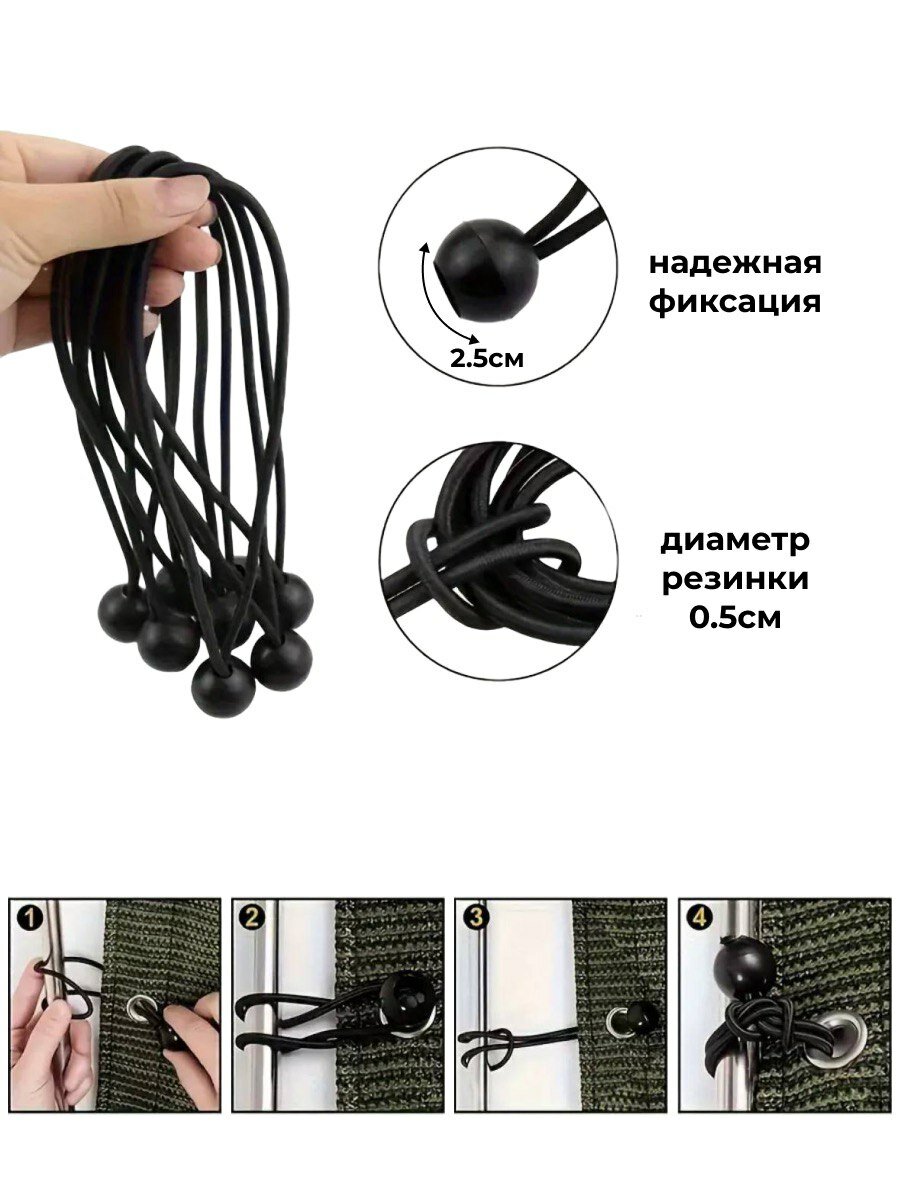 2.5см

надежная фиксация

диаметр резинки 0.5см

1

2

3

4