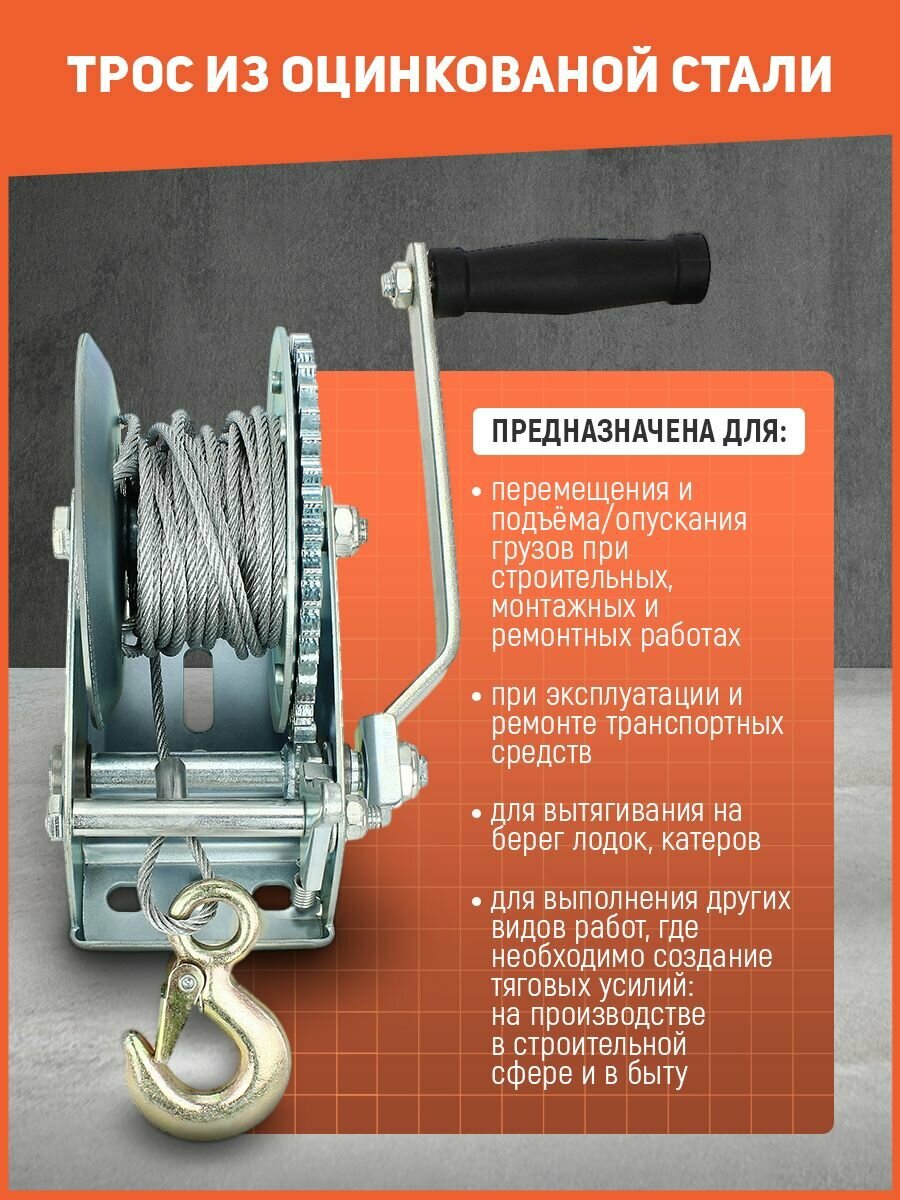 ТРОС ИЗ ОЦИНКОВАНОЙ СТАЛИ

ПРЕДНАЗНАЧЕНА ДЛЯ:

• перемещения и подъёма/опускания грузов при строительных, монтажных и ремонтных работах

• при эксплуатации и ремонте транспортных средств

• для вытягивания на берег лодок, катеров

• для выполнения других видов работ, где необходимо создание тяговых усилий: на производстве в строительной сфере и в быту