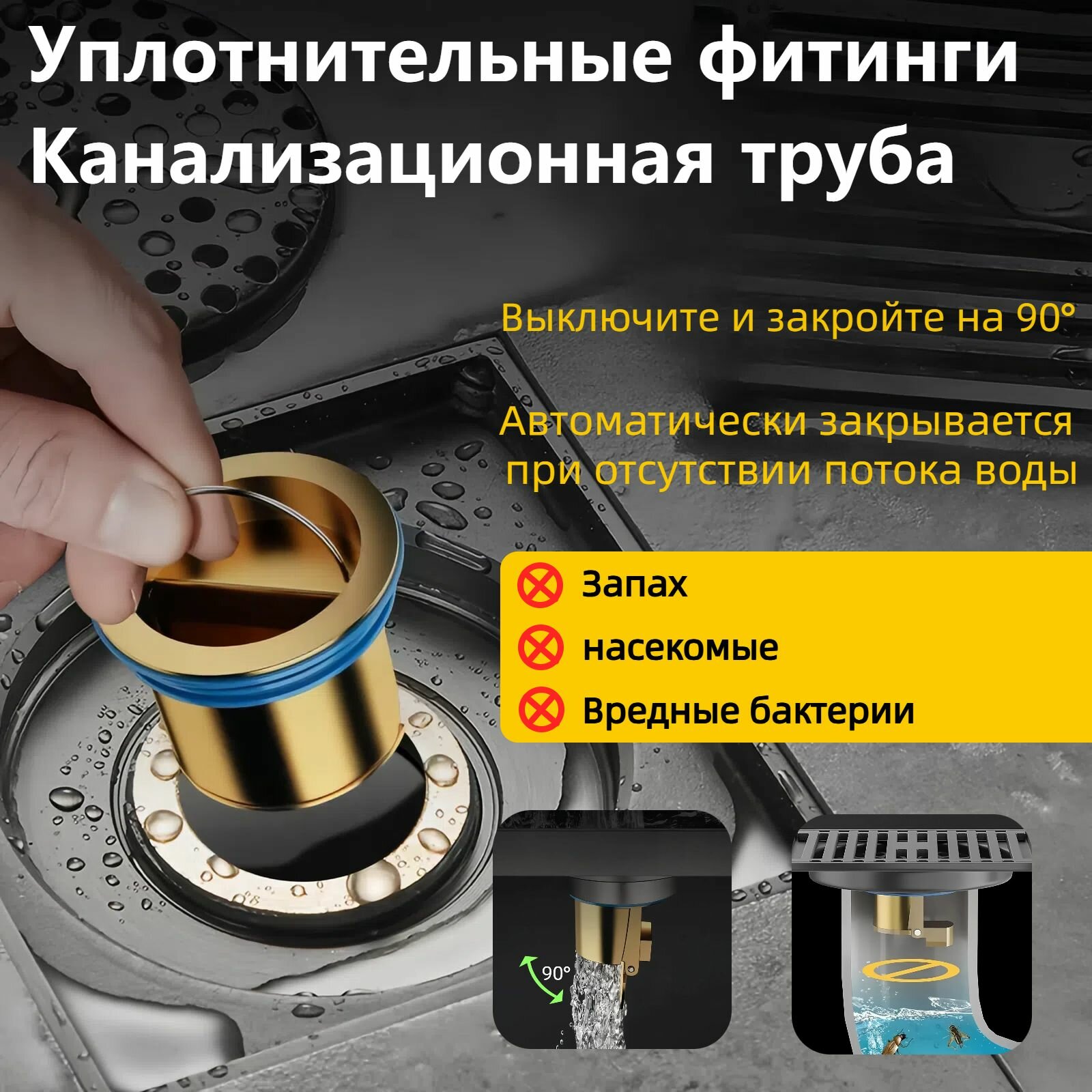 Уплотнительные фитинги
Канализационная труба

Выключите и закройте на 90°

Автоматически закрывается при отсутствии потока воды

Запах

насекомые

Вредные бактерии

90°