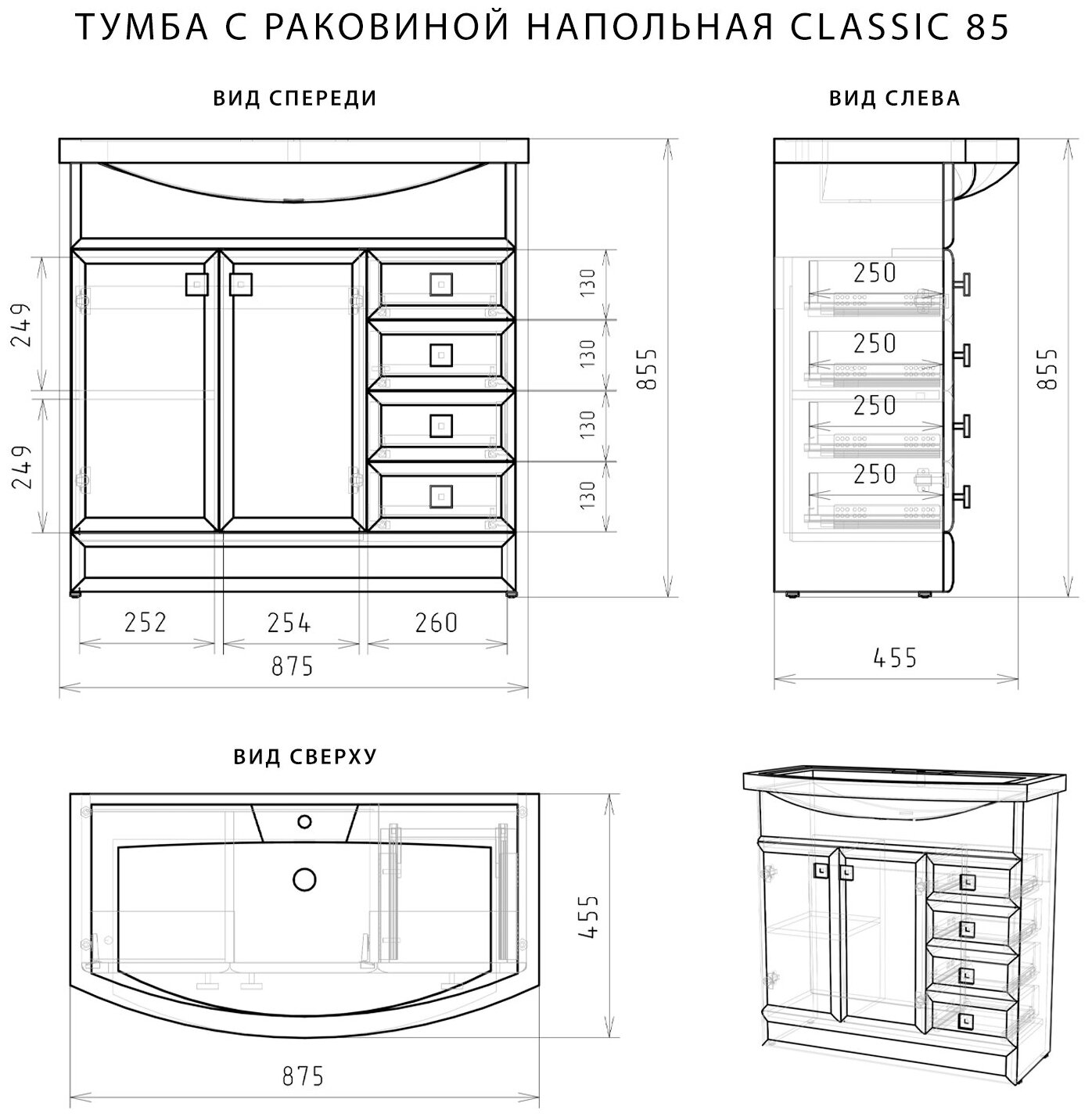 ТУМБА С РАКОВИНОЙ НАПОЛЬНАЯ CLASSIC 85

ВИД СПЕРЕДИ

249
249
130
130
130
130
855
252
254
260
875

ВИД СЛЕВА

250
250
250
250
855
455

ВИД СВЕРХУ

455
875