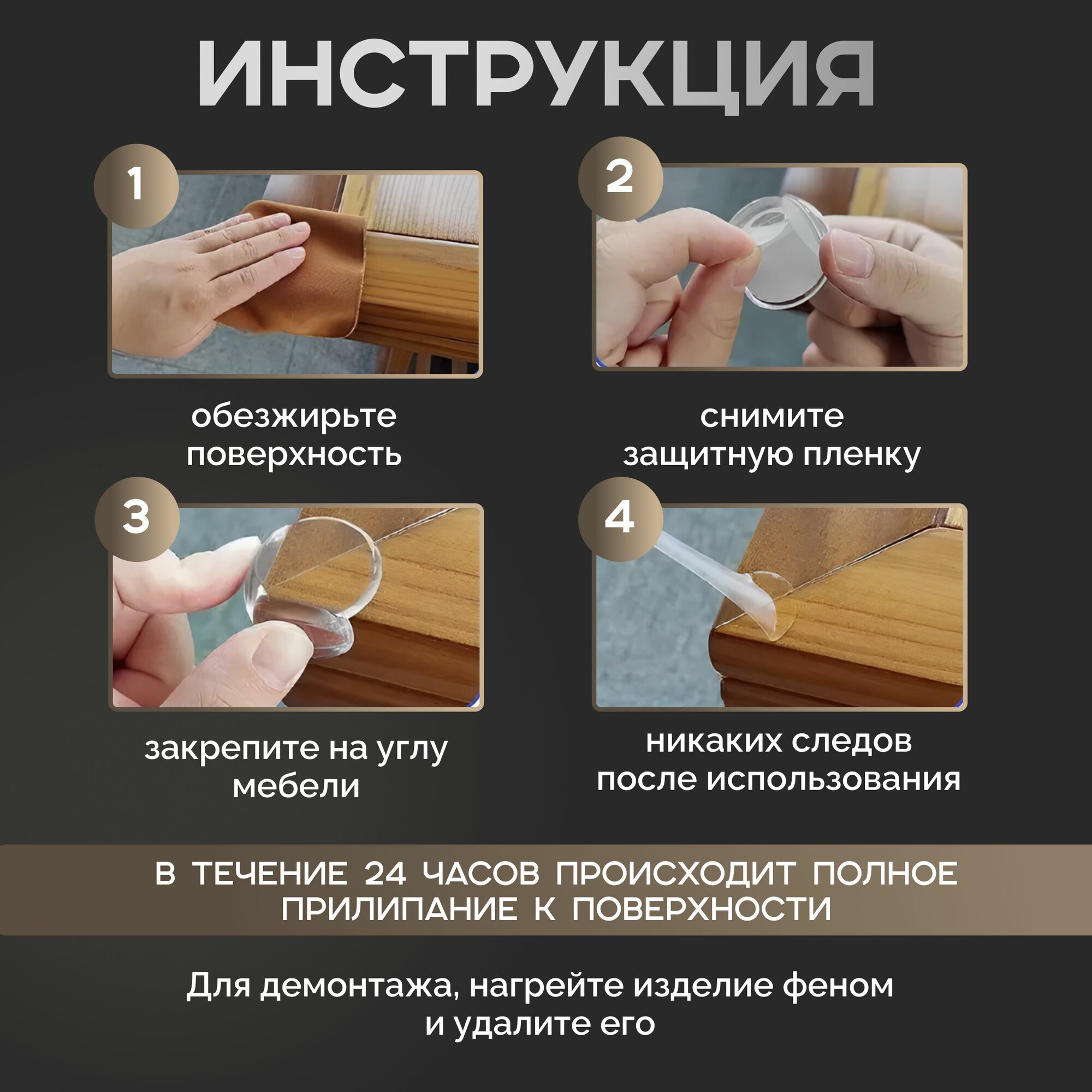 ИНСТРУКЦИЯ

1

обезжирьте поверхность

2

снимите защитную пленку

3

закрепите на углу мебели

4

никаких следов после использования

В ТЕЧЕНИЕ 24 ЧАСОВ ПРОИСХОДИТ ПОЛНОЕ ПРИЛИПАНИЕ К ПОВЕРХНОСТИ

Для демонтажа, нагрейте изделие феном и удалите его