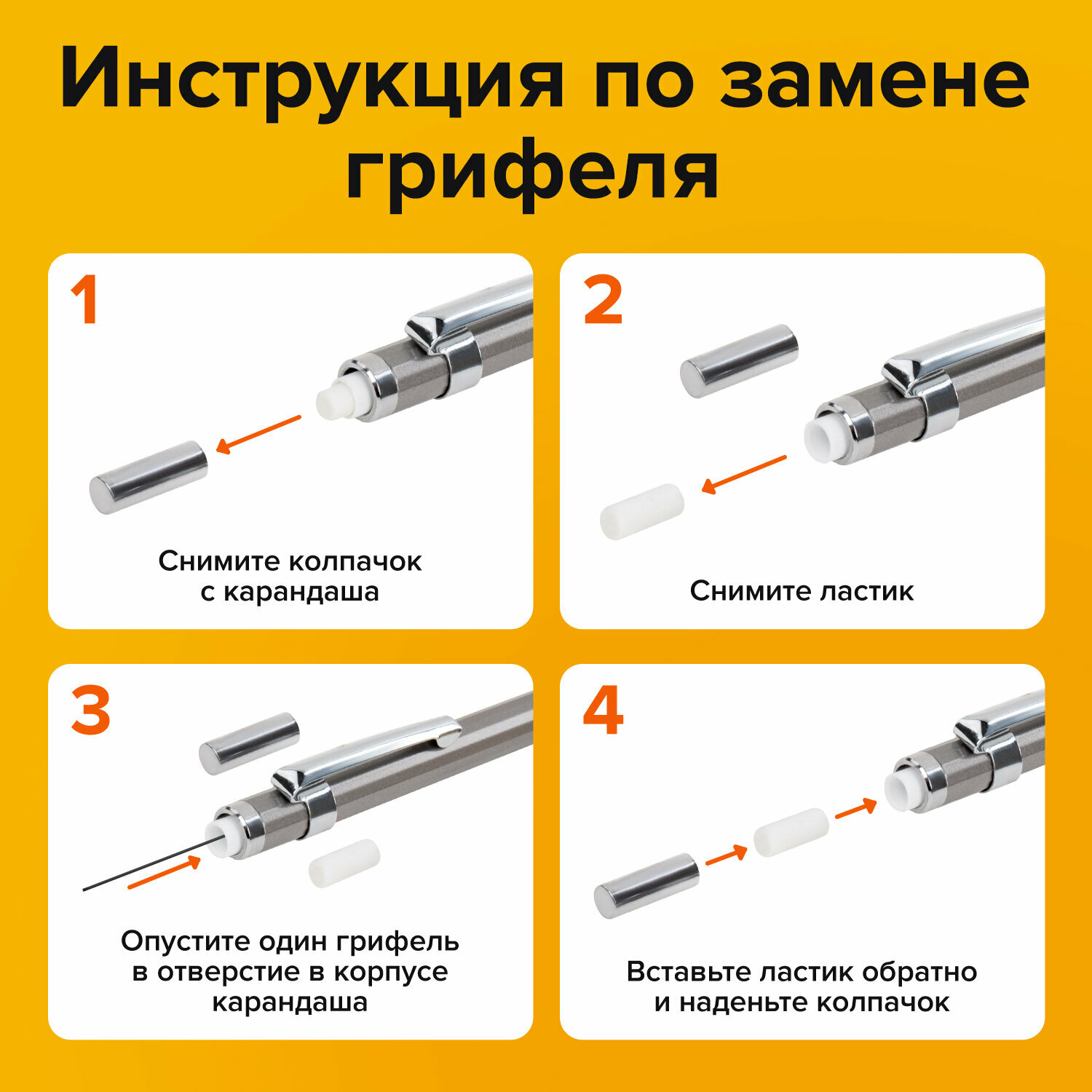 Инструкция по замене грифеля

1

Снимите колпачок с карандаша

2

Снимите ластик

3

Опустите один грифель в отверстие в корпусе карандаша

4

Вставьте ластик обратно и наденьте колпачок