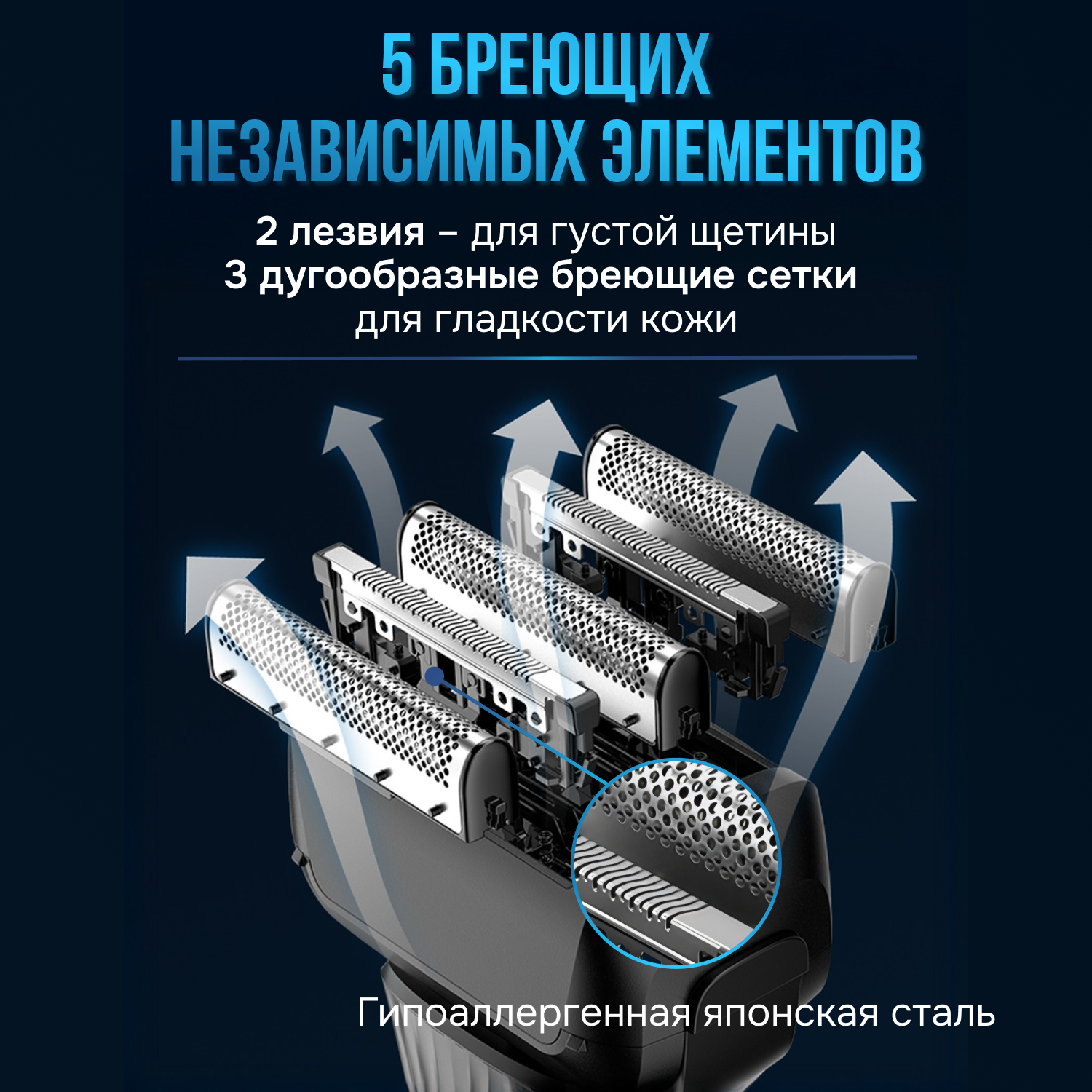 5 БРЕЮЩИХ
НЕЗАВИСИМЫХ ЭЛЕМЕНТОВ

2 лезвия – для густой щетины
3 дугообразные бреющие сетки
для гладкости кожи

Гипоаллергенная японская сталь