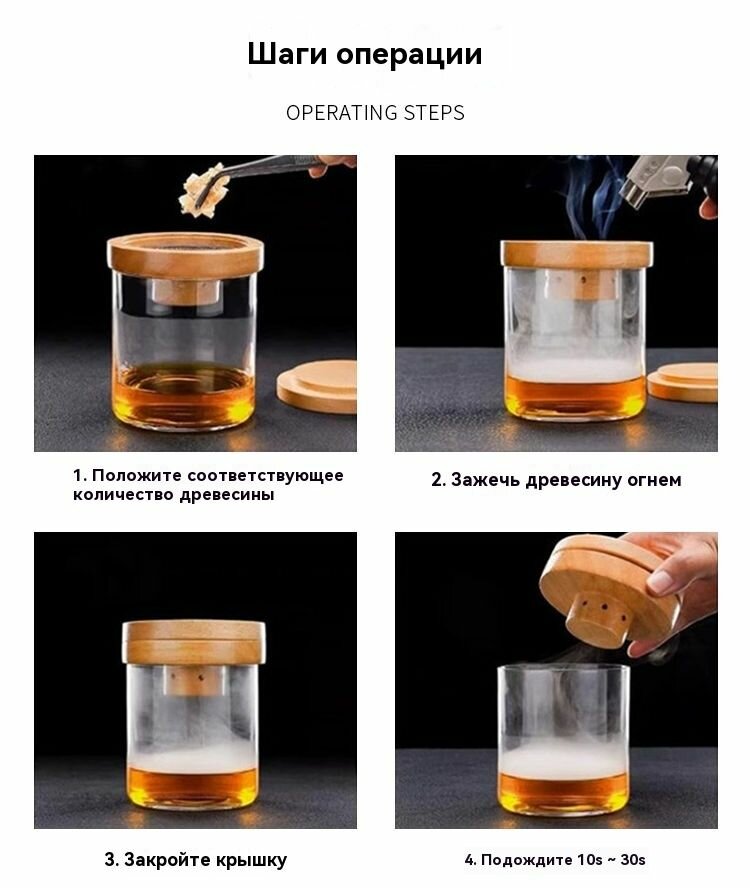 Шаги операции

OPERATING STEPS

1. Положите соответствующее количество древесины

2. Зажечь древесину огнем

3. Закройте крышку

4. Подождите 10s ~ 30s