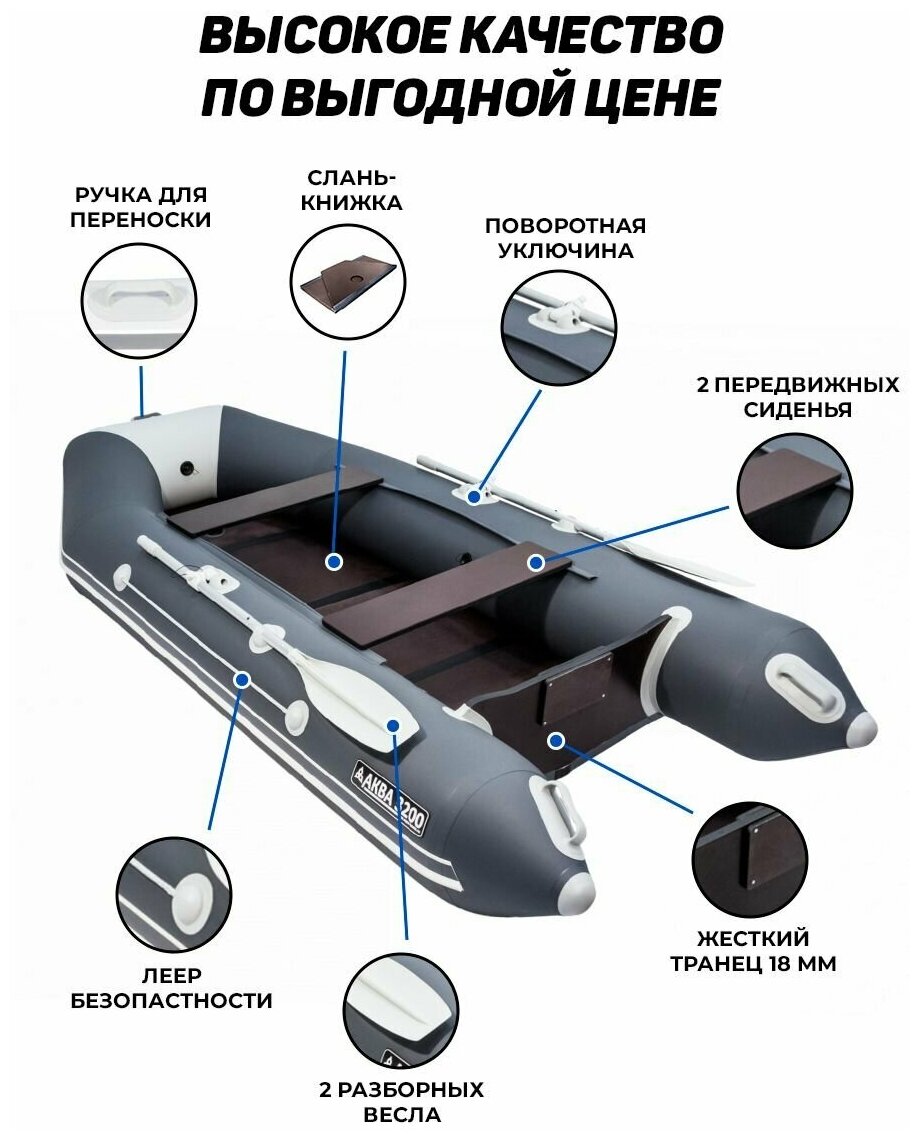 ВЫСОКОЕ КАЧЕСТВО ПО ВЫГОДНОЙ ЦЕНЕ

РУЧКА ДЛЯ ПЕРЕНОСКИ

СЛАНЬ-КНИЖКА

ПОВОРОТНАЯ УКЛЮЧИНА

2 ПЕРЕДВИЖНЫХ СИДЕНЬЯ

АКВА 3200

ЖЕСТКИЙ ТРАНЕЦ 18 ММ

ЛЕЕР БЕЗОПАСТНОСТИ

2 РАЗБОРНЫХ ВЕСЛА