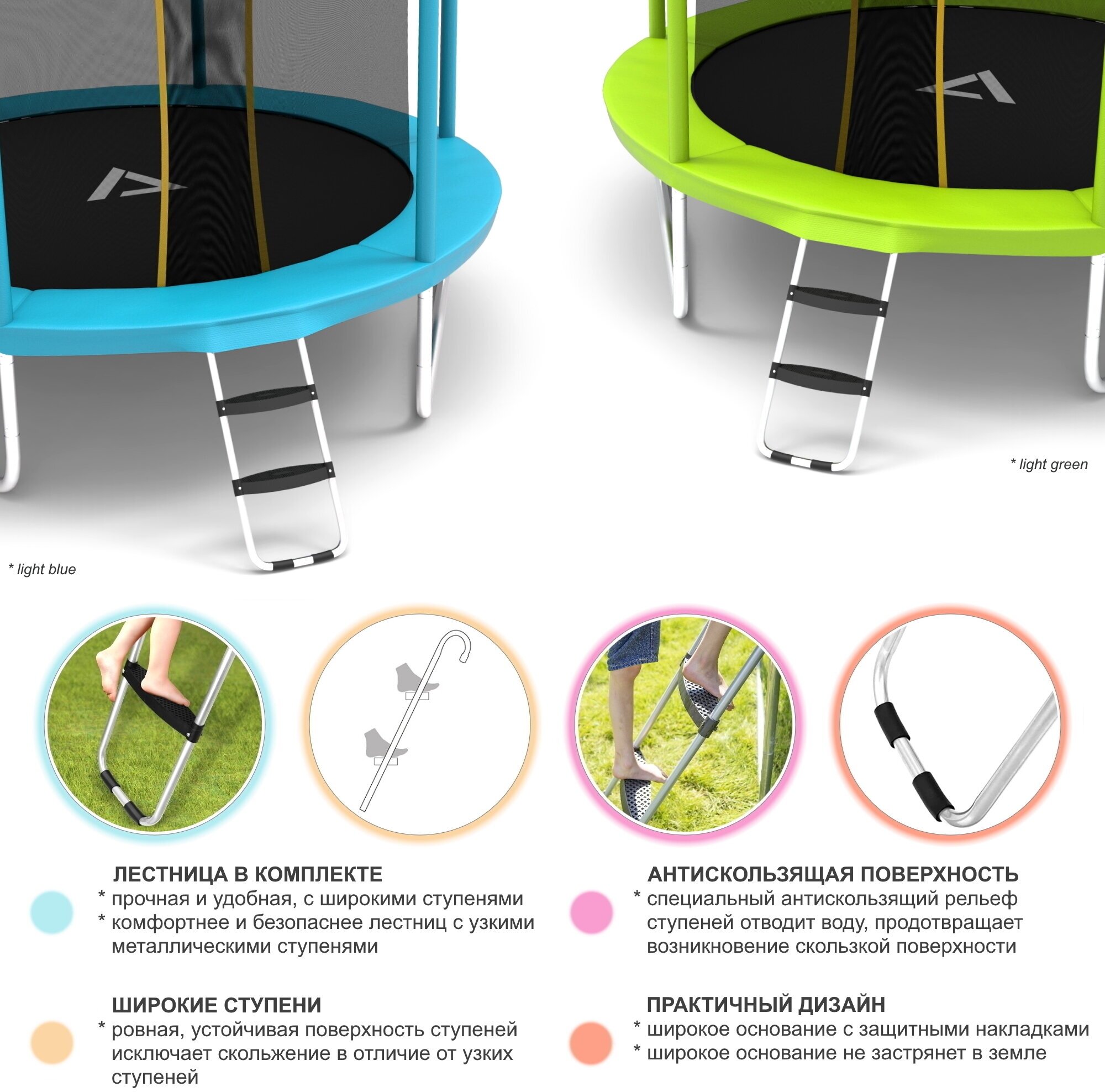 * light green

* light blue

ЛЕСТНИЦА В КОМПЛЕКТЕ
* прочная и удобная, с широкими ступенями
* комфортнее и безопаснее лестниц с узкими металлическими ступенями

ШИРОКИЕ СТУПЕНИ
* ровная, устойчивая поверхность ступеней исключает скольжение в отличие от узких ступеней

АНТИСКОЛЬЗЯЩАЯ ПОВЕРХНОСТЬ
* специальный антискользящий рельеф ступеней отводит воду, продотвращает возникновение скользкой поверхности

ПРАКТИЧНЫЙ ДИЗАЙН
* широкое основание с защитными накладками
* широкое основание не застрянет в земле