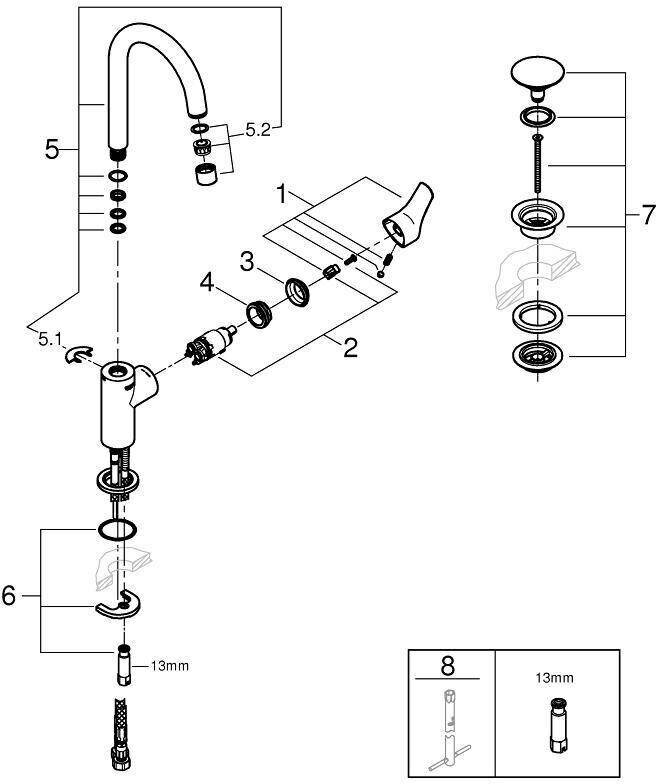 5
5.2
1
3
4
2
5.1
7
6
13mm
8
13mm