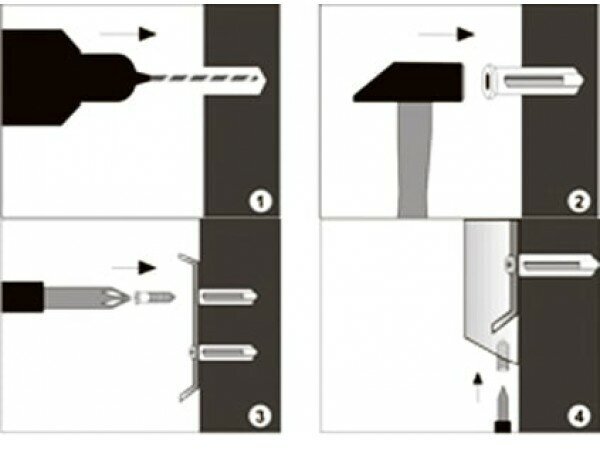 1

2

3

4