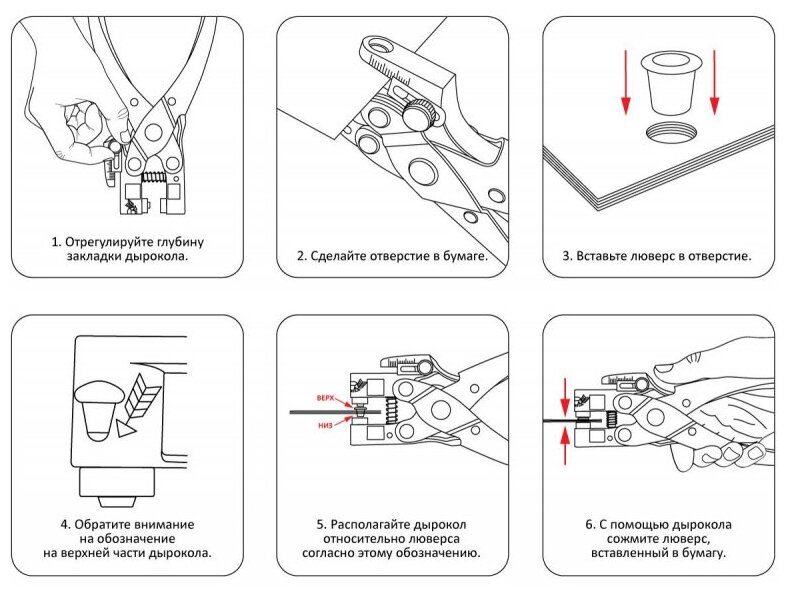 1. Отрегулируйте глубину закладки дырокола.

2. Сделайте отверстие в бумаге.

3. Вставьте люверс в отверстие.

4. Обратите внимание на обозначение на верхней части дырокола.

ВЕРХ
НИЗ

5. Располагайте дырокол относительно люверса согласно этому обозначению.

6. С помощью дырокола сожмите люверс, вставленный в бумагу.