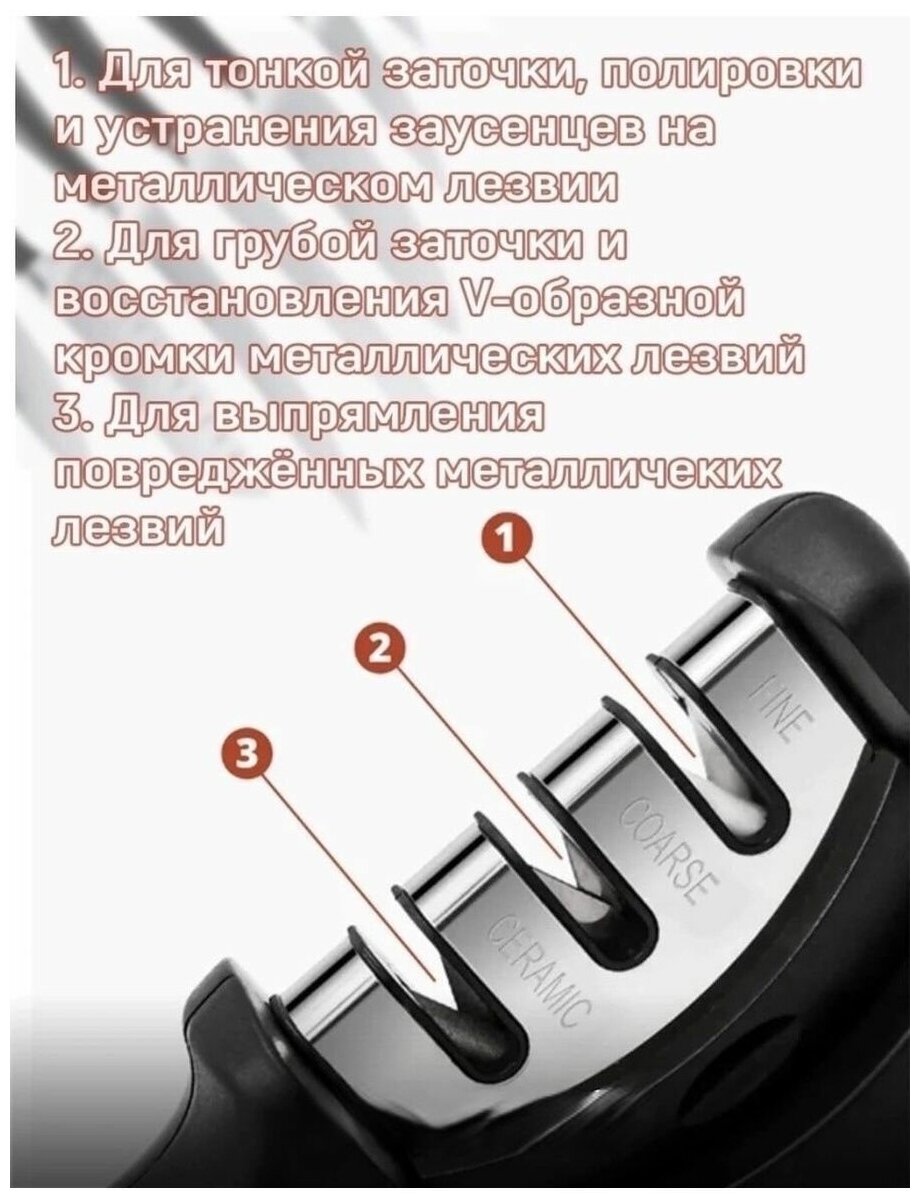 1. Для тонкой заточки, полировки и устранения заусенцев на металлическом лезвии
2. Для грубой заточки и восстановления V-образной кромки металлических лезвий
3. Для выпрямления повреджённых металличеких лезвий

1
2
3
FINE
COARSE
CERAMIC