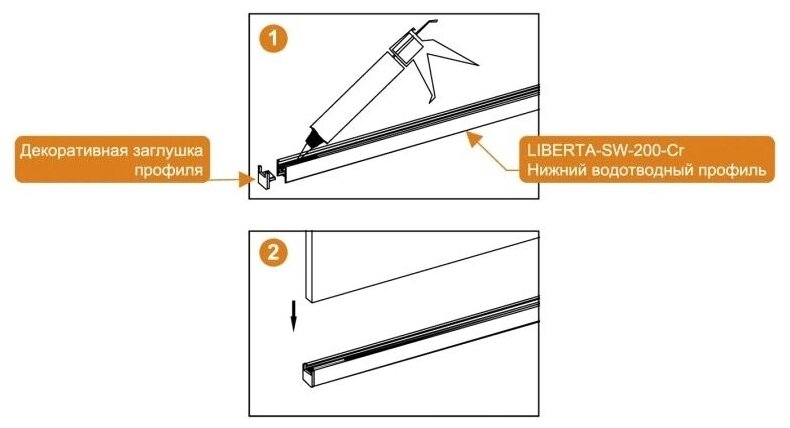 1

Декоративная заглушка профиля

LIBERTA-SW-200-Cr
Нижний водотводный профиль

2