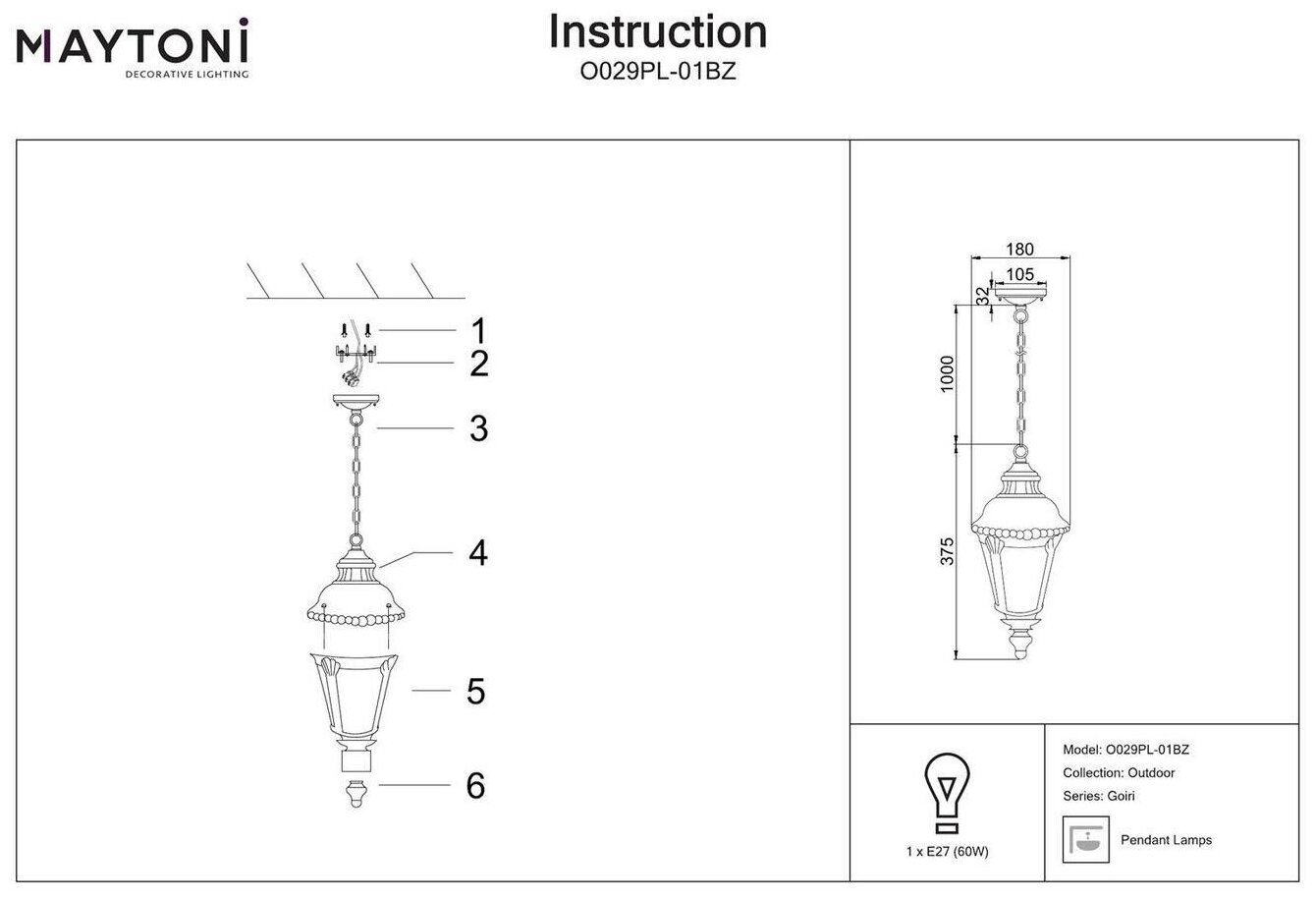 MAYTONI
DECORATIVE LIGHTING

Instruction
O029PL-01BZ

1
2
3
4
5
6

180
105
32
1000
375

1 x E27 (60W)

Model: O029PL-01BZ
Collection: Outdoor
Series: Goiri

Pendant Lamps