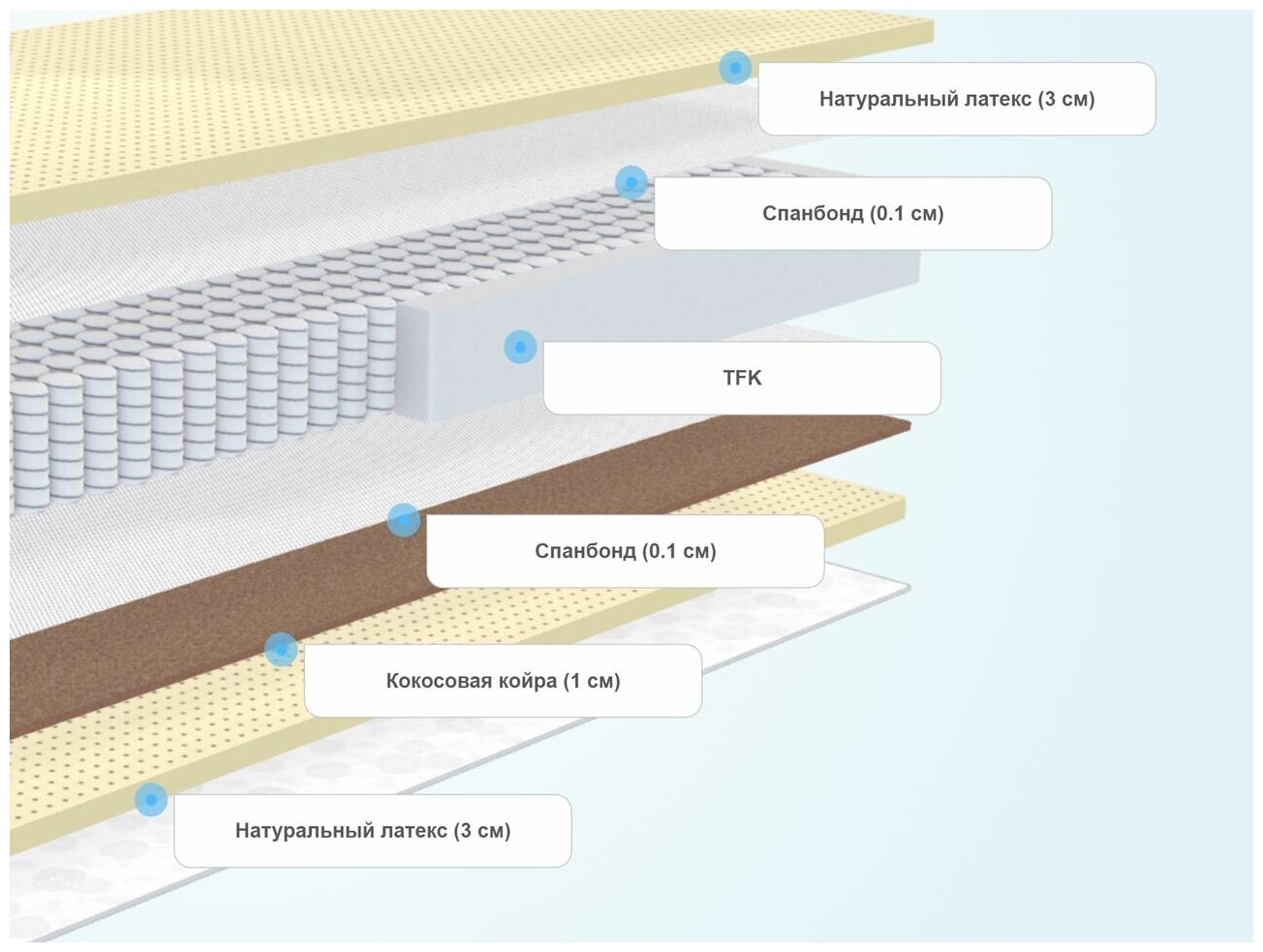 Натуральный латекс (3 см)

Спанбонд (0.1 см)

TFK

Спанбонд (0.1 см)

Кокосовая койра (1 см)

Натуральный латекс (3 см)