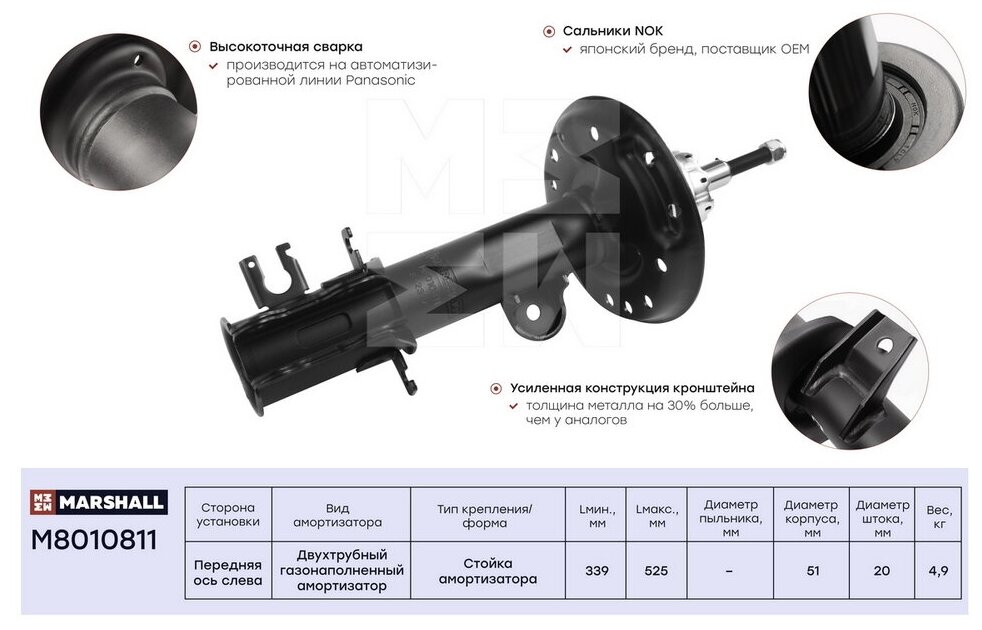 Высокоточная сварка
производится на автоматизированной линии Panasonic

Сальники NOK
японский бренд, поставщик OEM

Усиленная конструкция кронштейна
толщина металла на 30% больше, чем у аналогов

MARSHALL
M8010811

| Сторона установки | Вид амортизатора | Тип крепления/ форма | Lмин., мм | Lмакс., мм | Диаметр пыльника, мм | Диаметр корпуса, мм | Диаметр штока, мм | Вес, кг |
|---|---|---|---|---|---|---|---|---|
| Передняя ось слева | Двухтрубный газонаполненный амортизатор | Стойка амортизатора | 339 | 525 | – | 51 | 20 | 4,9 |