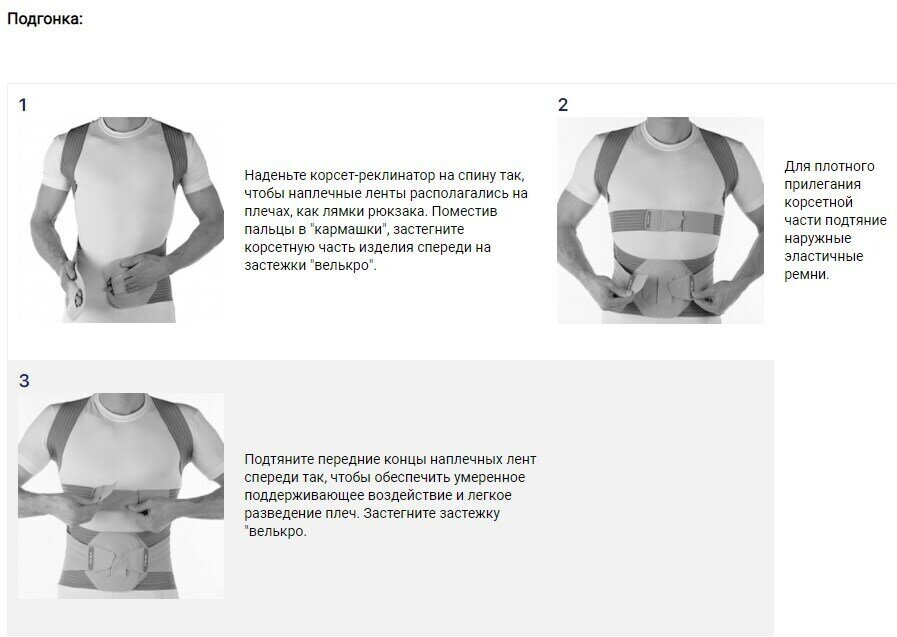 Подгонка:

1

Наденьте корсет-реклинатор на спину так, чтобы наплечные ленты располагались на плечах, как лямки рюкзака. Поместив пальцы в "кармашки", застегните корсетную часть изделия спереди на застежки "велькро".

2

Для плотного прилегания корсетной части подтяние наружные эластичные ремни.

3

Подтяните передние концы наплечных лент спереди так, чтобы обеспечить умеренное поддерживающее воздействие и легкое разведение плеч. Застегните застежку "велькро.