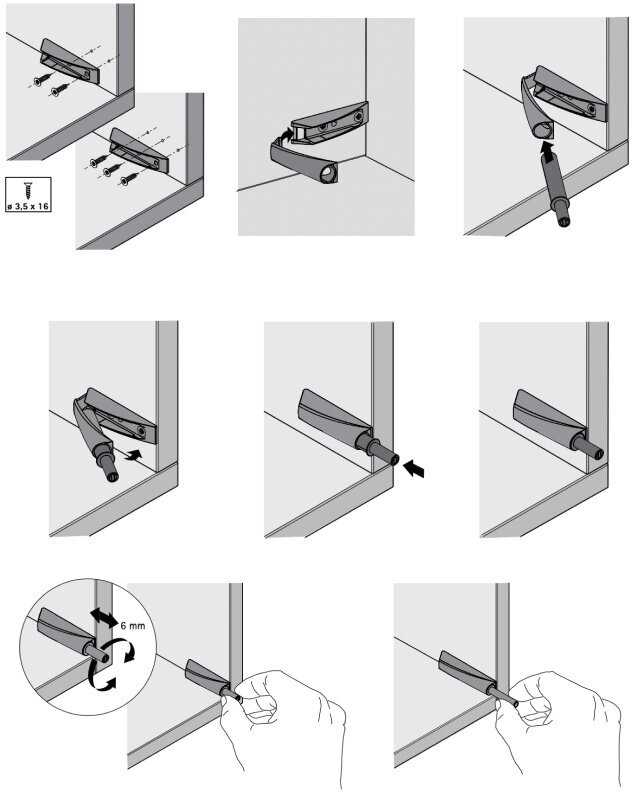 ø 3,5 x 16

6 mm